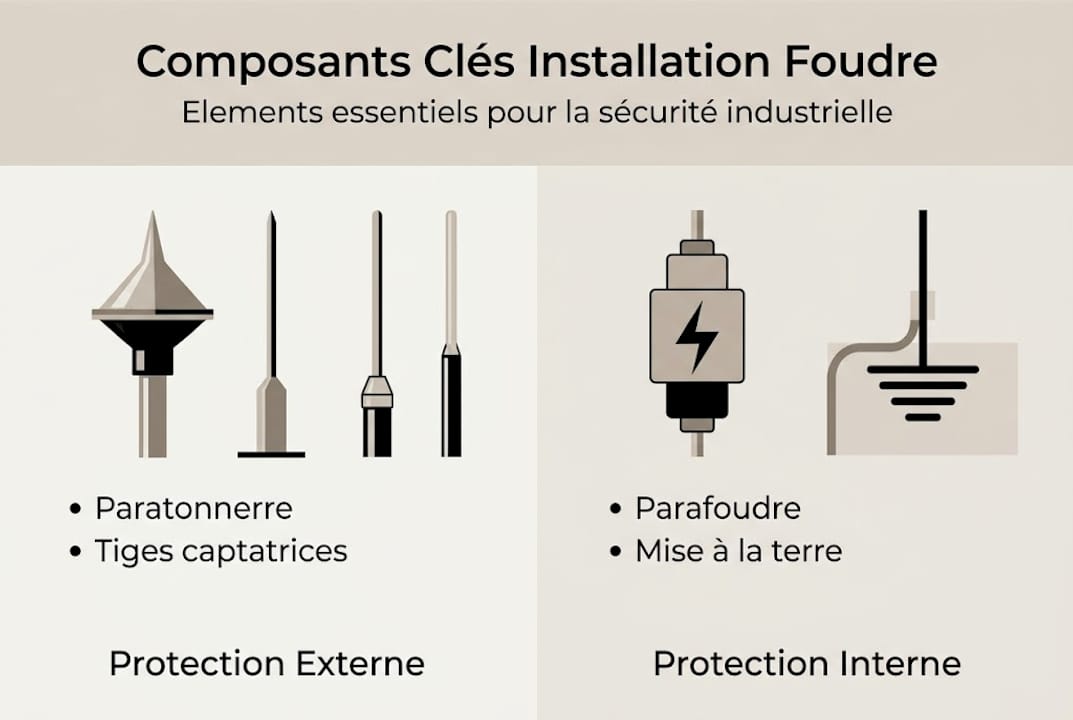 Composants Clés Installation Foudre
Elements essentiels pour la sécurité industrielle

• Paratonnerre
• Tiges captatrices

Protection Externe

• Parafoudre
• Mise à la terre

Protection Interne