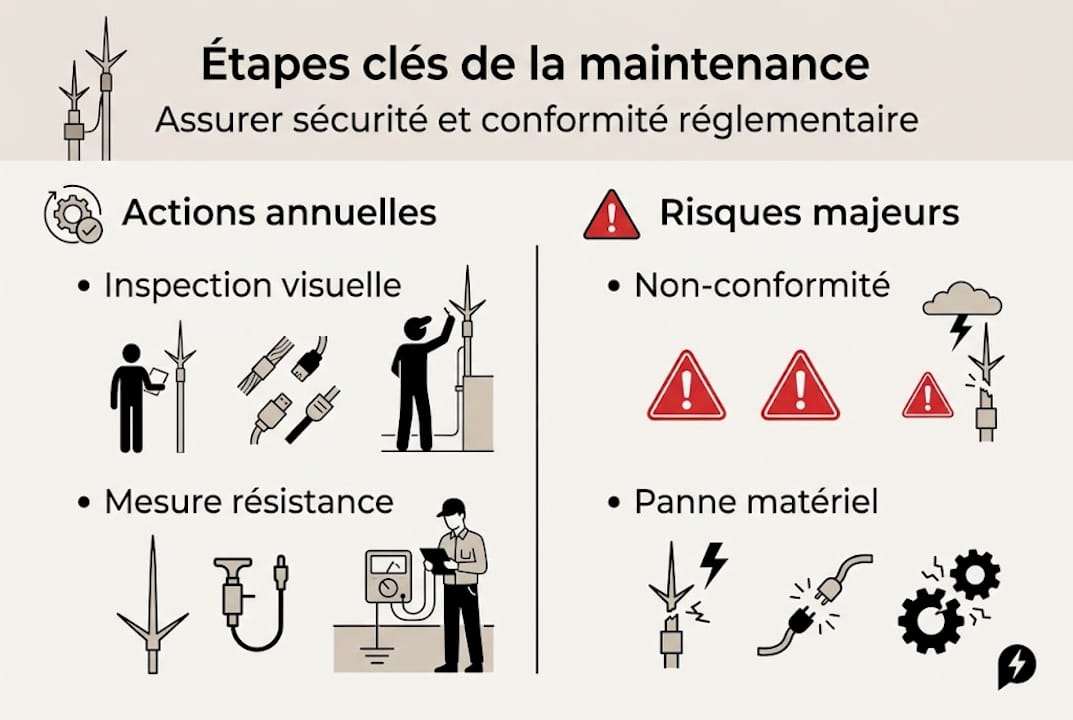 Étapes clés de la maintenance
Assurer sécurité et conformité réglementaire

Actions annuelles

• Inspection visuelle

• Mesure résistance

Risques majeurs

• Non-conformité

• Panne matériel