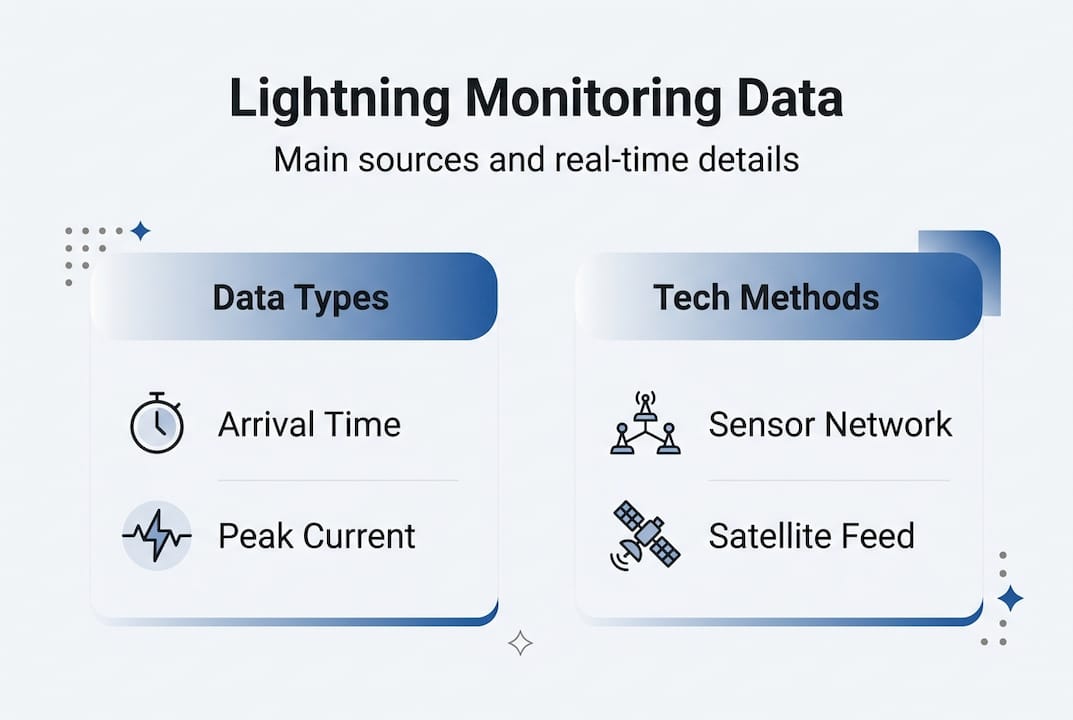 Lightning Monitoring Data

Main sources and real-time details

Data Types

Arrival Time

Peak Current

Tech Methods

Sensor Network

Satellite Feed