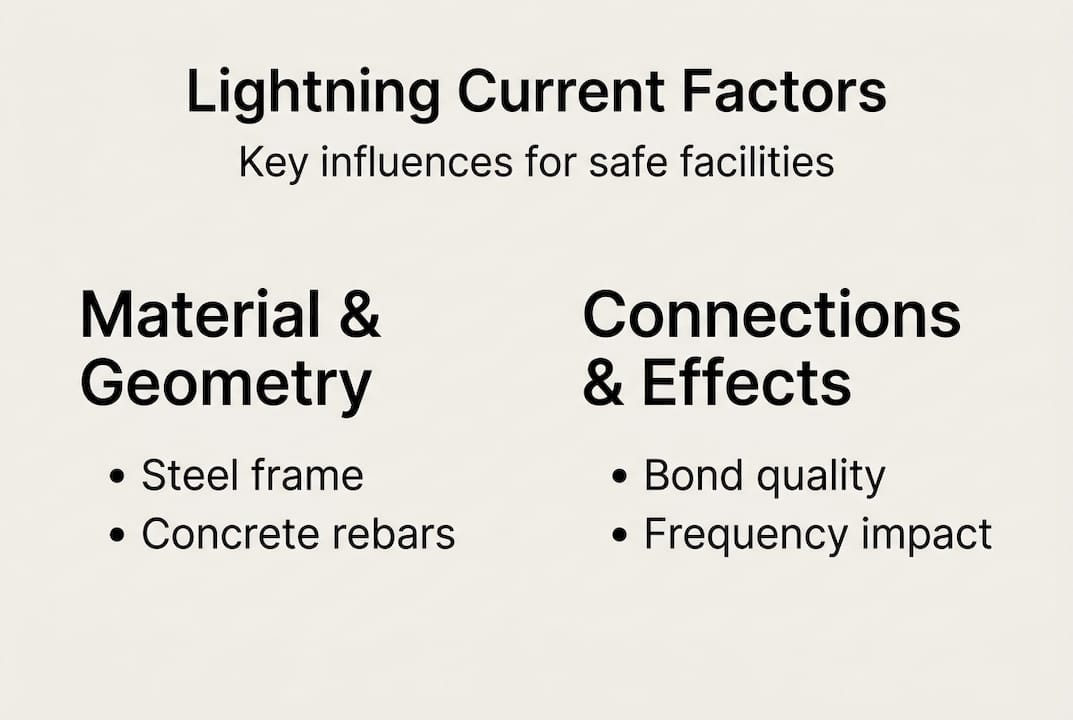 Lightning Current Factors

Key influences for safe facilities

Material & Geometry

• Steel frame
• Concrete rebars

Connections & Effects

• Bond quality
• Frequency impact