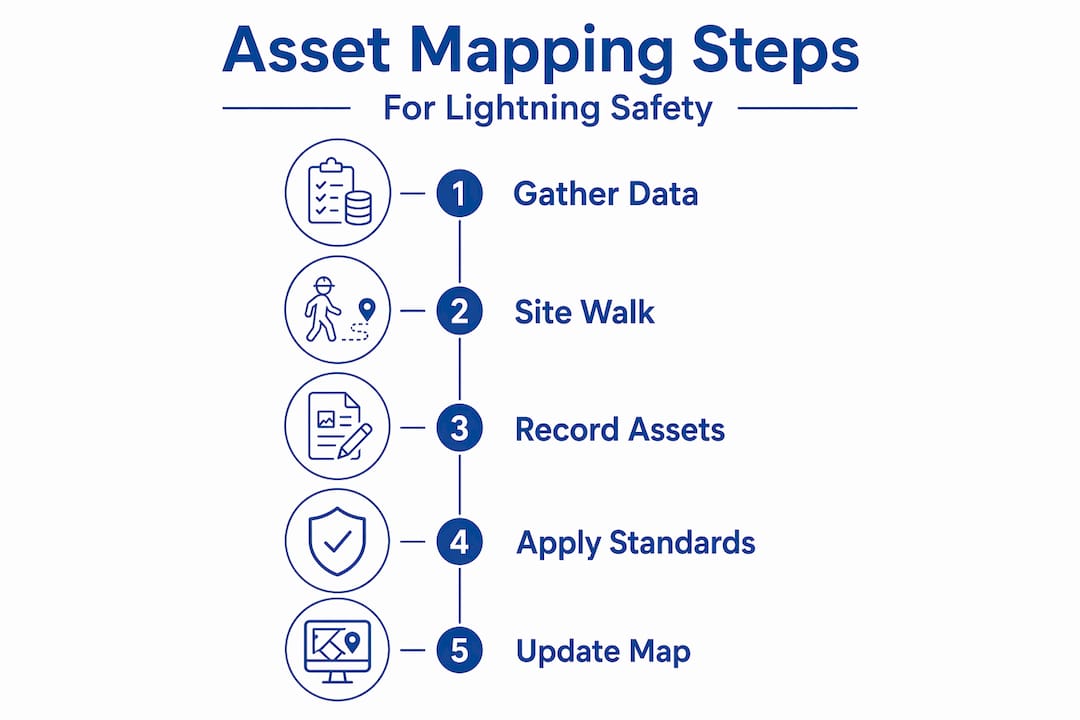 Asset Mapping Steps

For Lightning Safety

1 Gather Data

2 Site Walk

3 Record Assets

4 Apply Standards

5 Update Map