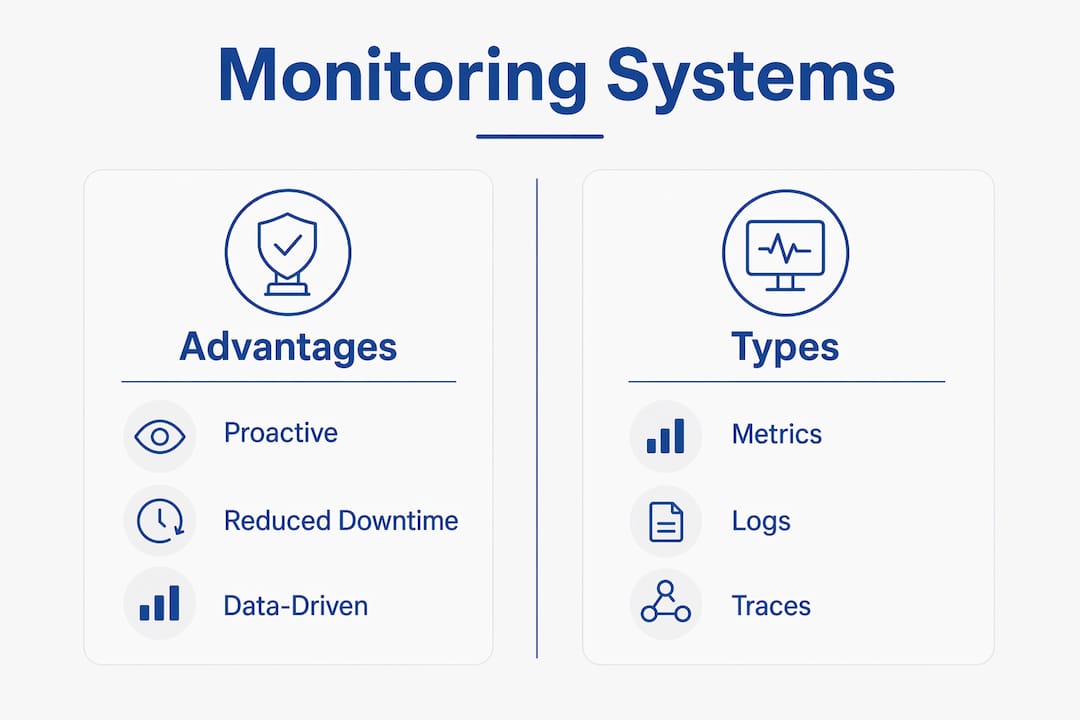 Monitoring Systems

Advantages

Proactive

Reduced Downtime

Data-Driven

Types

Metrics

Logs

Traces