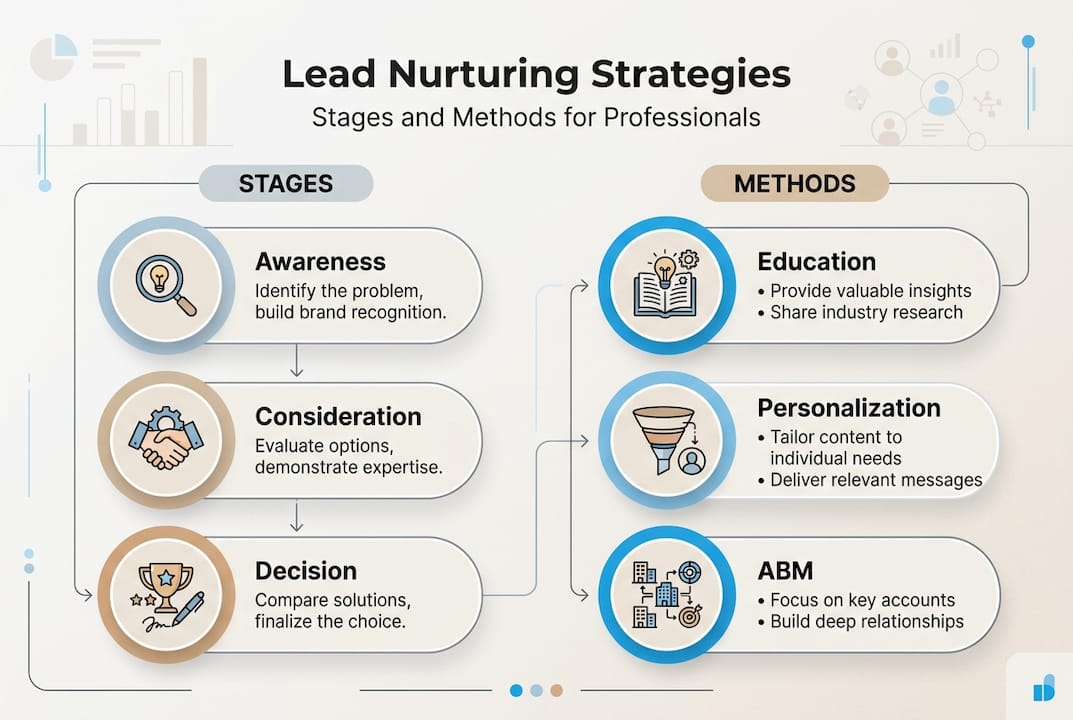 Lead Nurturing Strategies

Stages and Methods for Professionals

STAGES

Awareness
Identify the problem, build brand recognition.

Consideration
Evaluate options, demonstrate expertise.

Decision
Compare solutions, finalize the choice.

METHODS

Education
• Provide valuable insights
• Share industry research

Personalization
• Tailor content to individual needs
• Deliver relevant messages

ABM
• Focus on key accounts
• Build deep relationships