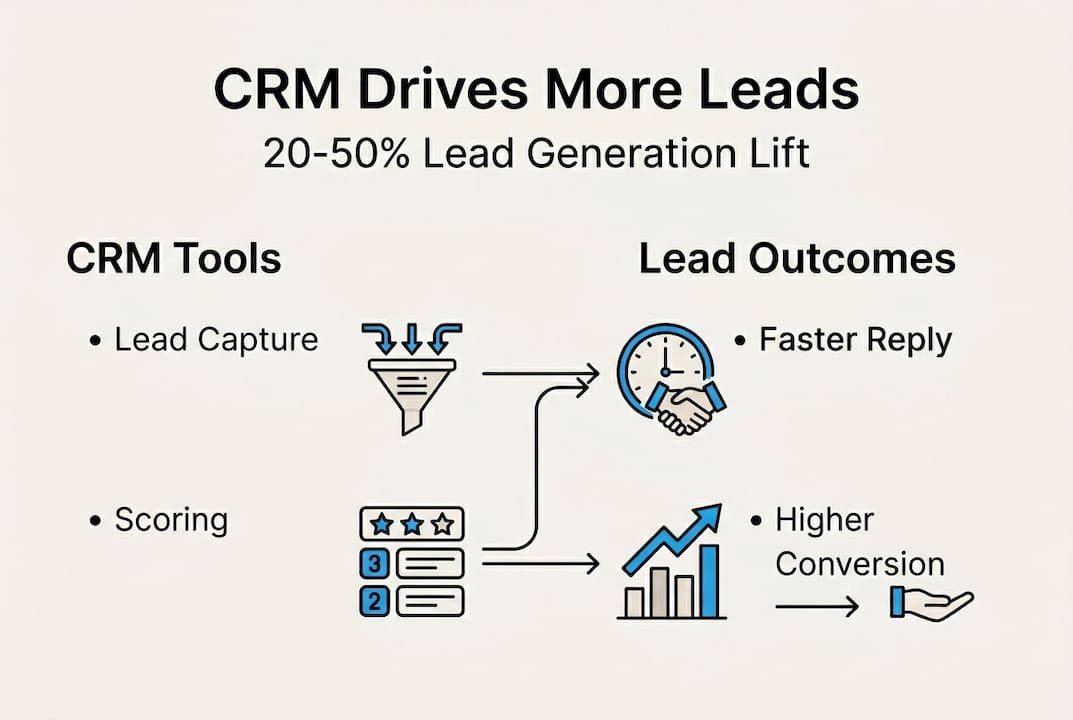 CRM Drives More Leads
20-50% Lead Generation Lift

CRM Tools

• Lead Capture

• Scoring

3

2

Lead Outcomes

• Faster Reply

• Higher Conversion