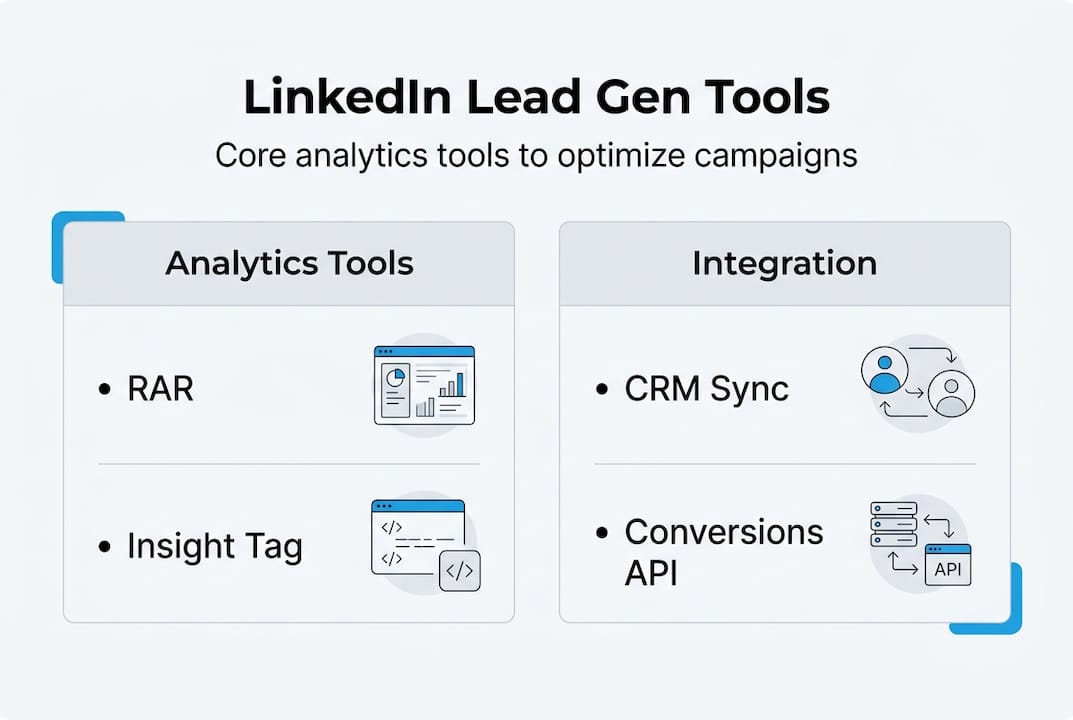 LinkedIn Lead Gen Tools

Core analytics tools to optimize campaigns

Analytics Tools

• RAR

• Insight Tag

</>

</>

Integration

• CRM Sync

• Conversions API

API