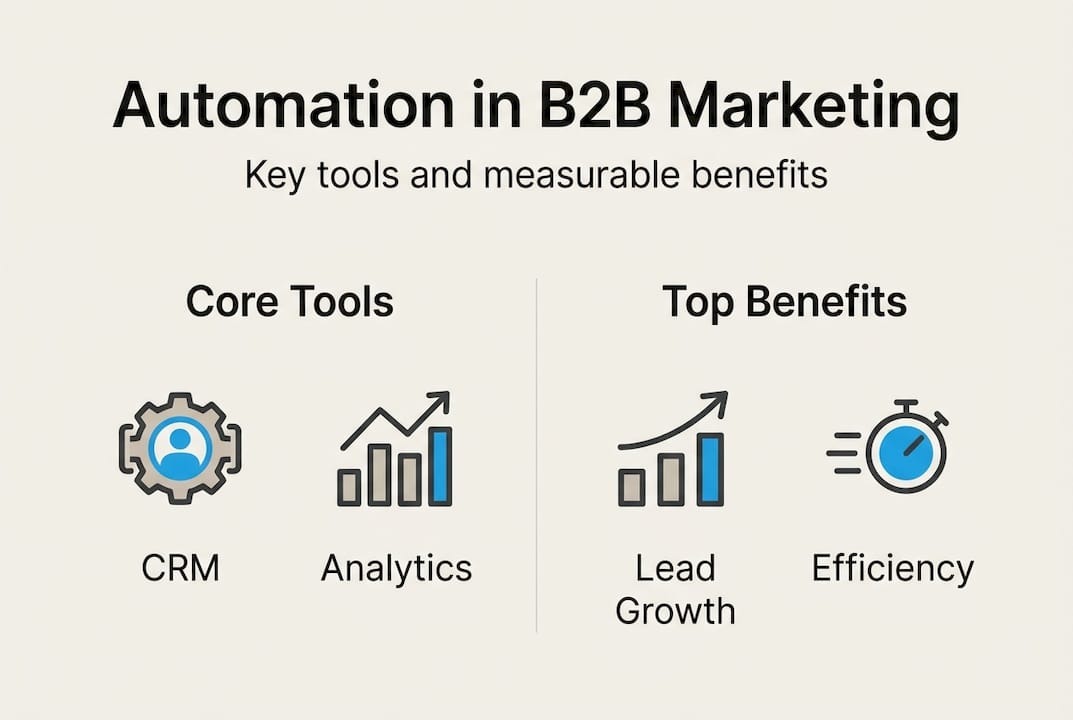 Automation in B2B Marketing
Key tools and measurable benefits

Core Tools

CRM

Analytics

Top Benefits

Lead Growth

Efficiency