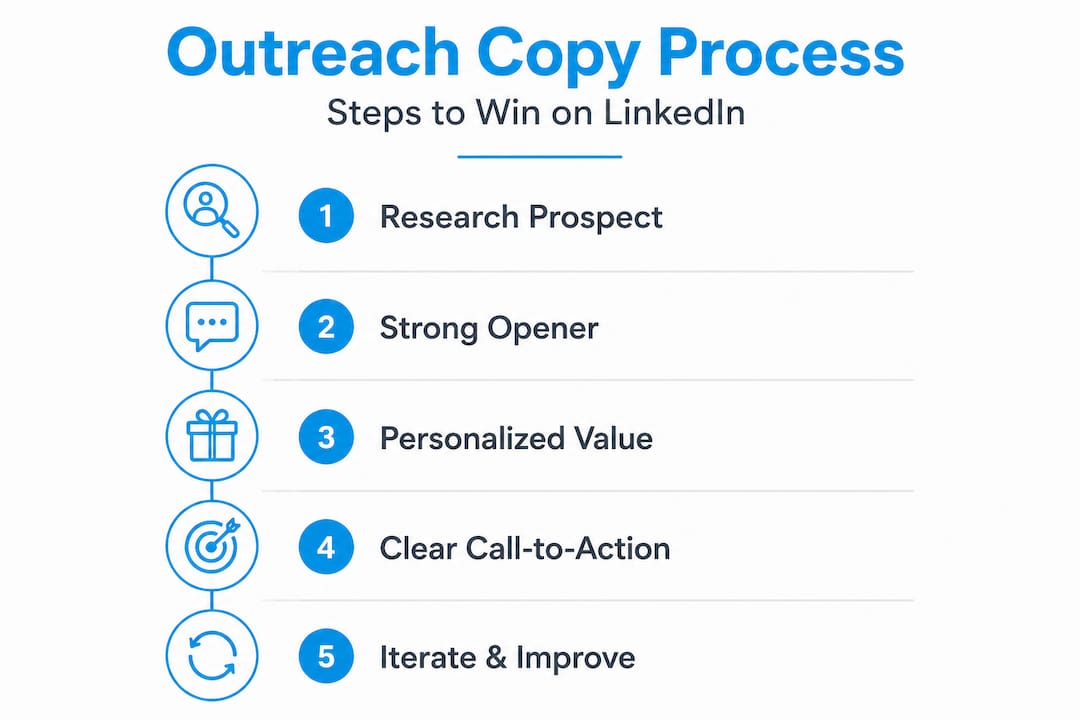 Outreach Copy Process

Steps to Win on LinkedIn

1 Research Prospect

2 Strong Opener

3 Personalized Value

4 Clear Call-to-Action

5 Iterate & Improve