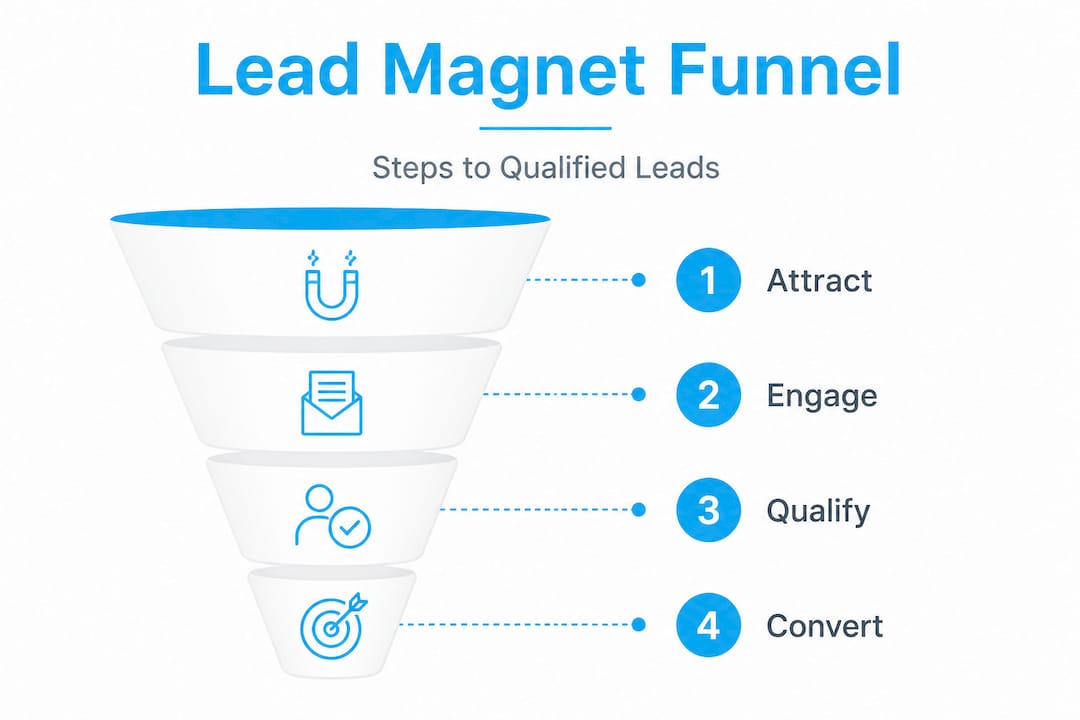 Lead Magnet Funnel

Steps to Qualified Leads

1 Attract

2 Engage

3 Qualify

4 Convert