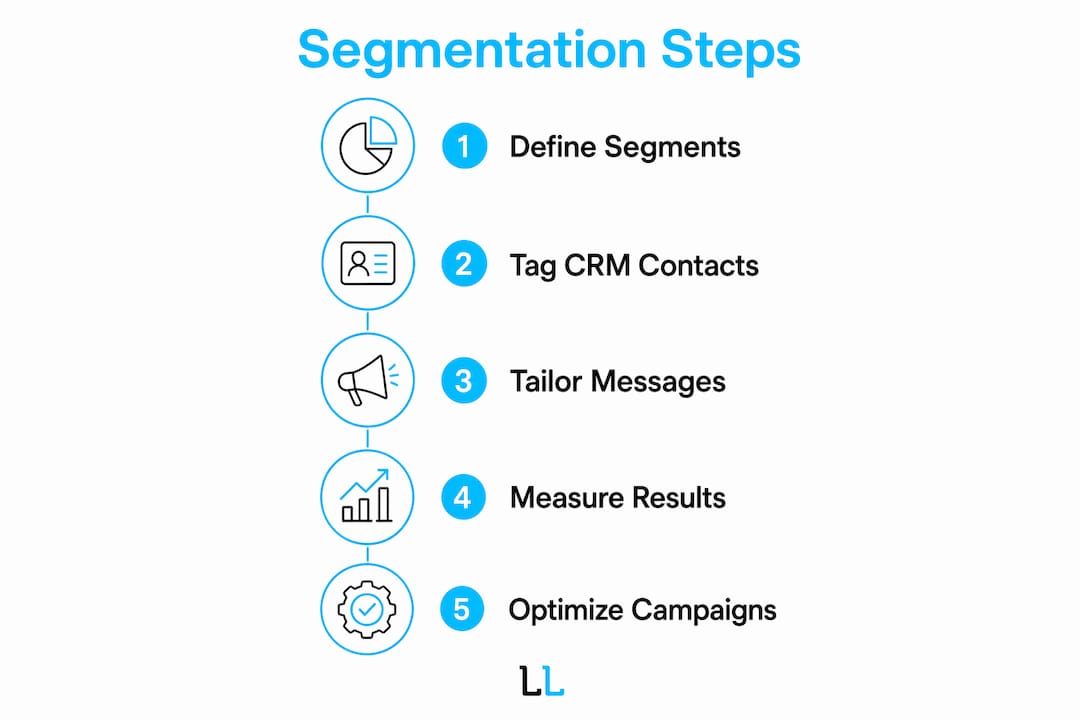 Segmentation Steps

1 Define Segments

2 Tag CRM Contacts

3 Tailor Messages

4 Measure Results

5 Optimize Campaigns

LL