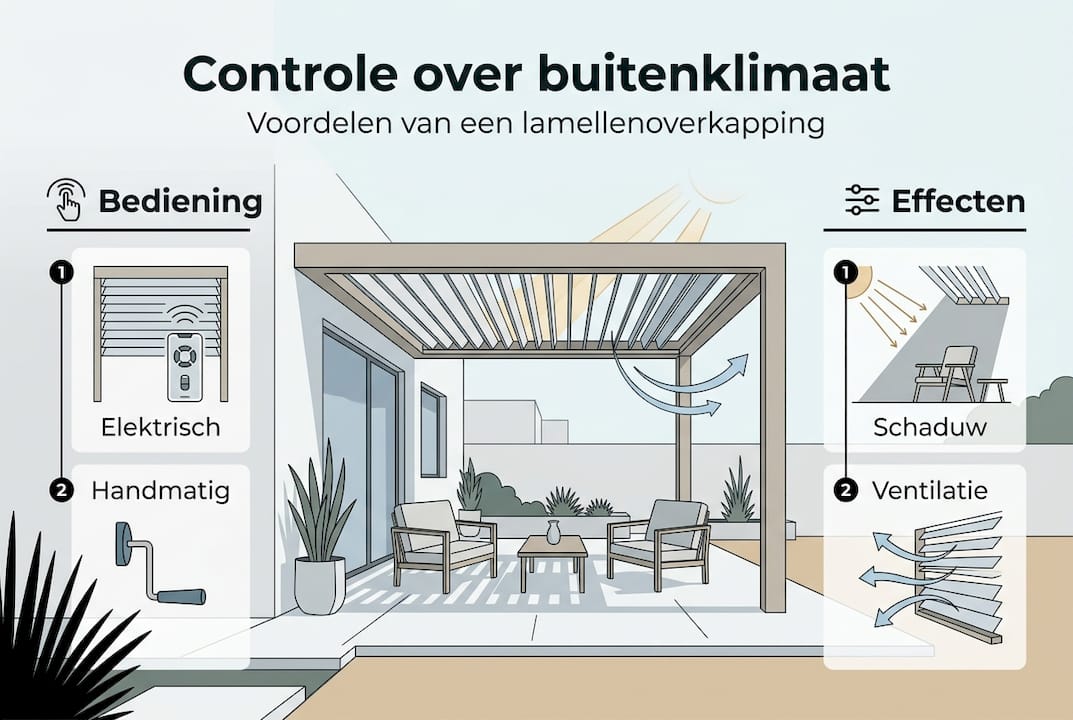 Controle over buitenklimaat
Voordelen van een lamellenoverkapping

Bediening

1
Elektrisch

2
Handmatig

Effecten

1
Schaduw

2
Ventilatie