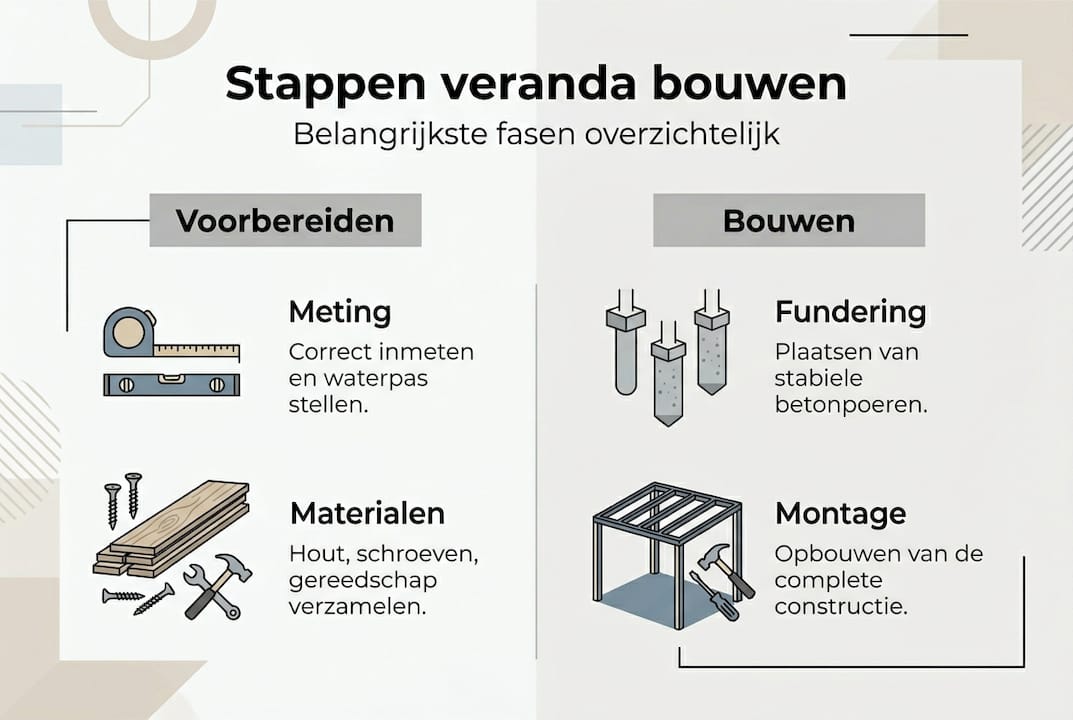 Stappen veranda bouwen

Belangrijkste fasen overzichtelijk

Voorbereiden

Meting

Correct inmeten en waterpas stellen.

Materialen

Hout, schroeven, gereedschap verzamelen.

Bouwen

Fundering

Plaatsen van stabiele betonpoeren.

Montage

Opbouwen van de complete constructie.