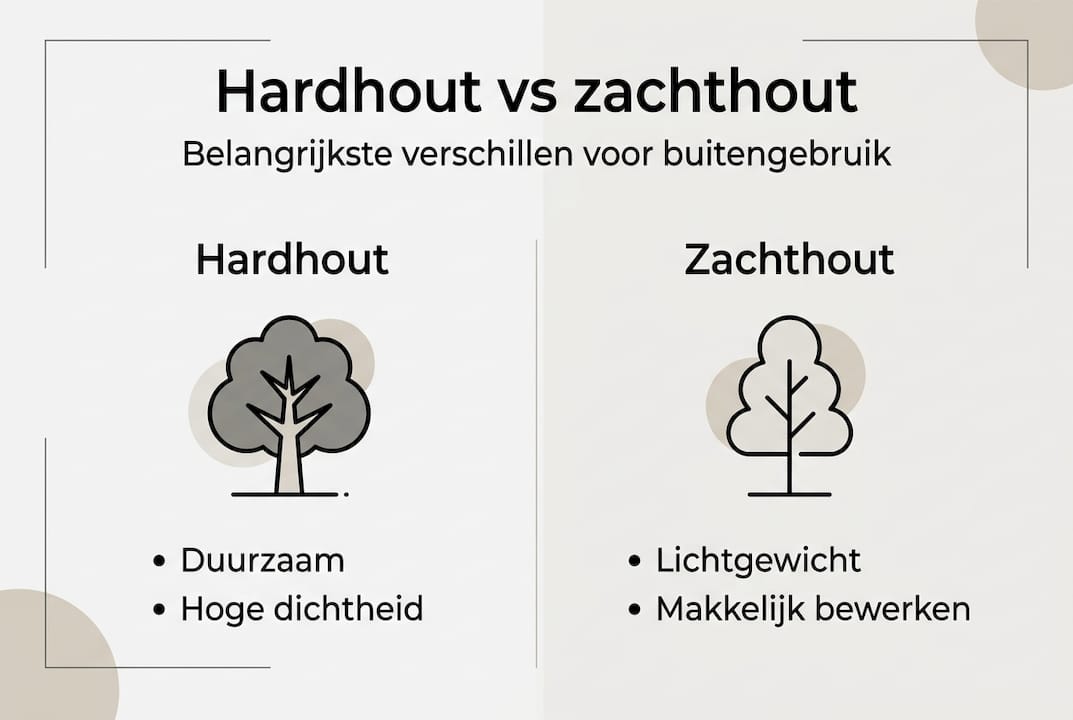 Hardhout vs zachthout

Belangrijkste verschillen voor buitengebruik

Hardhout

• Duurzaam
• Hoge dichtheid

Zachthout

• Lichtgewicht
• Makkelijk bewerken