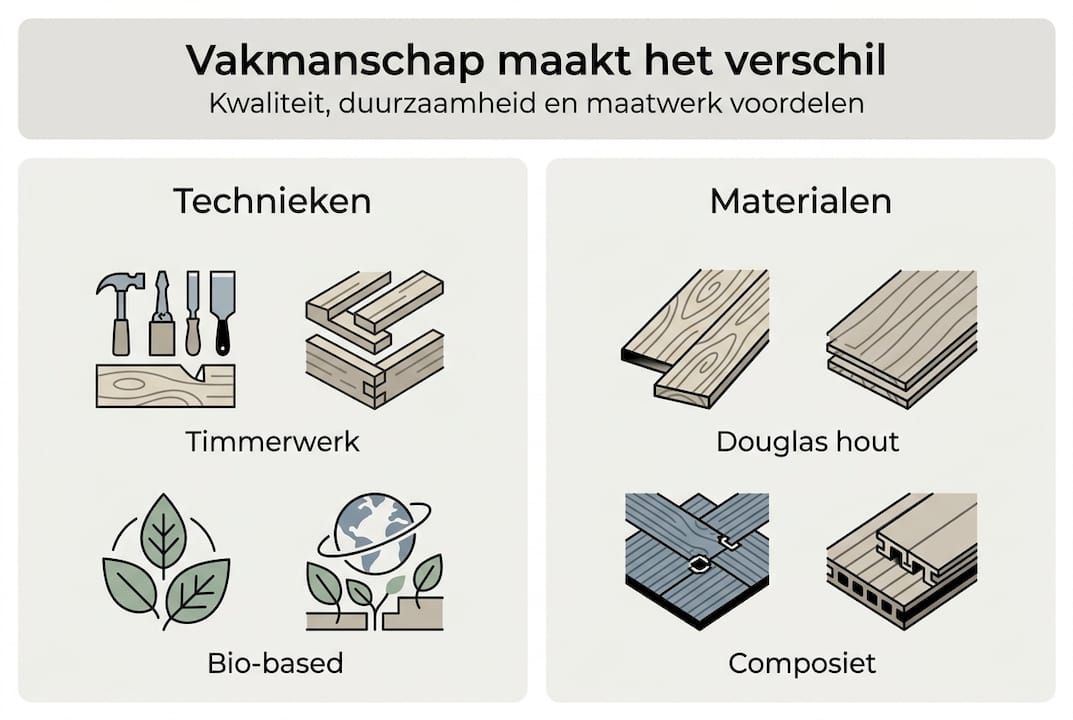 Vakmanschap maakt het verschil
Kwaliteit, duurzaamheid en maatwerk voordelen

Technieken

Timmerwerk

Bio-based

Materialen

Douglas hout

Composiet