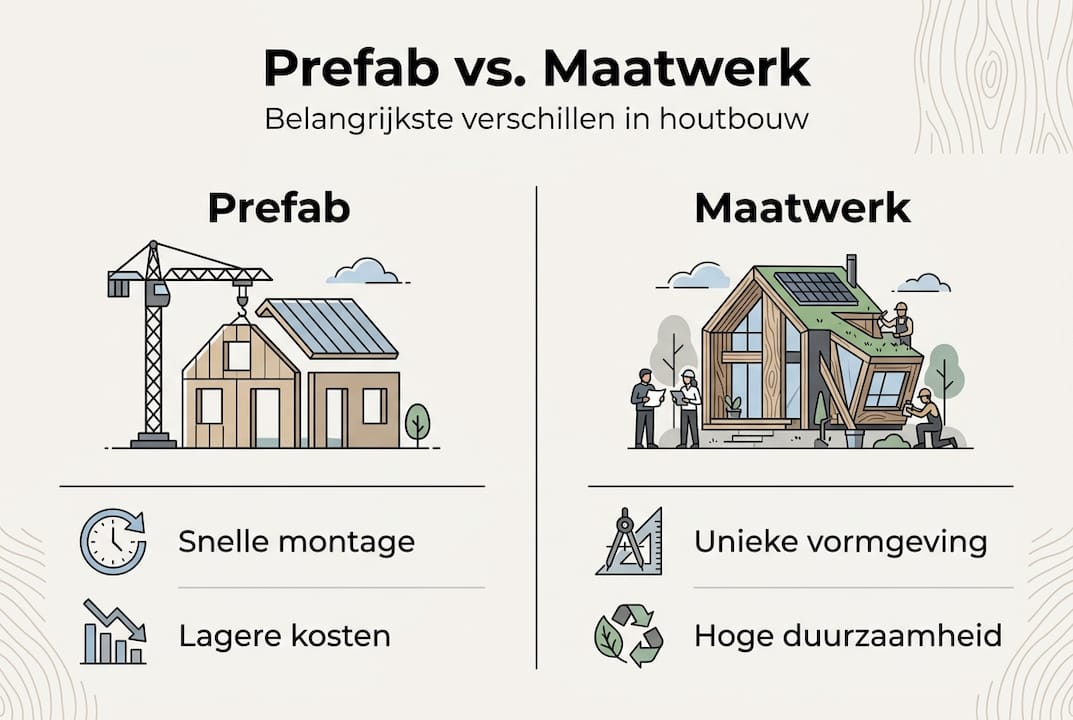 Prefab vs. Maatwerk

Belangrijkste verschillen in houtbouw

Prefab

Snelle montage

Lagere kosten

Maatwerk

Unieke vormgeving

Hoge duurzaamheid