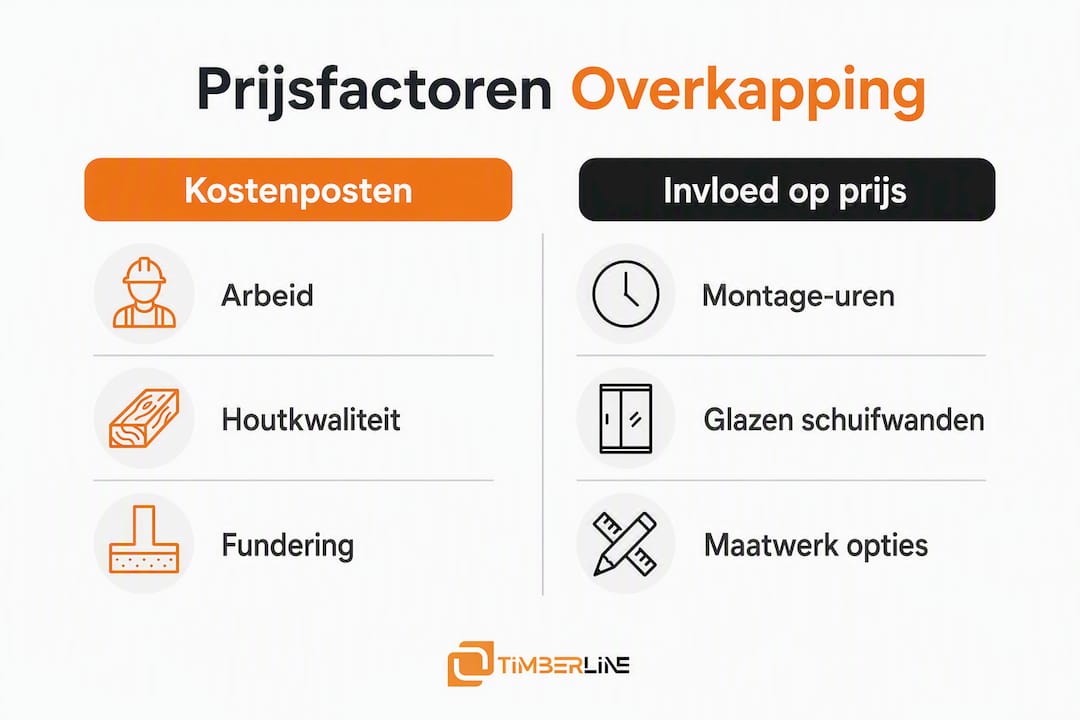 Prijsfactoren Overkapping

Kostenposten

Arbeid

Houtkwaliteit

Fundering

Invloed op prijs

Montage-uren

Glazen schuifwanden

Maatwerk opties

TIMBERLINE