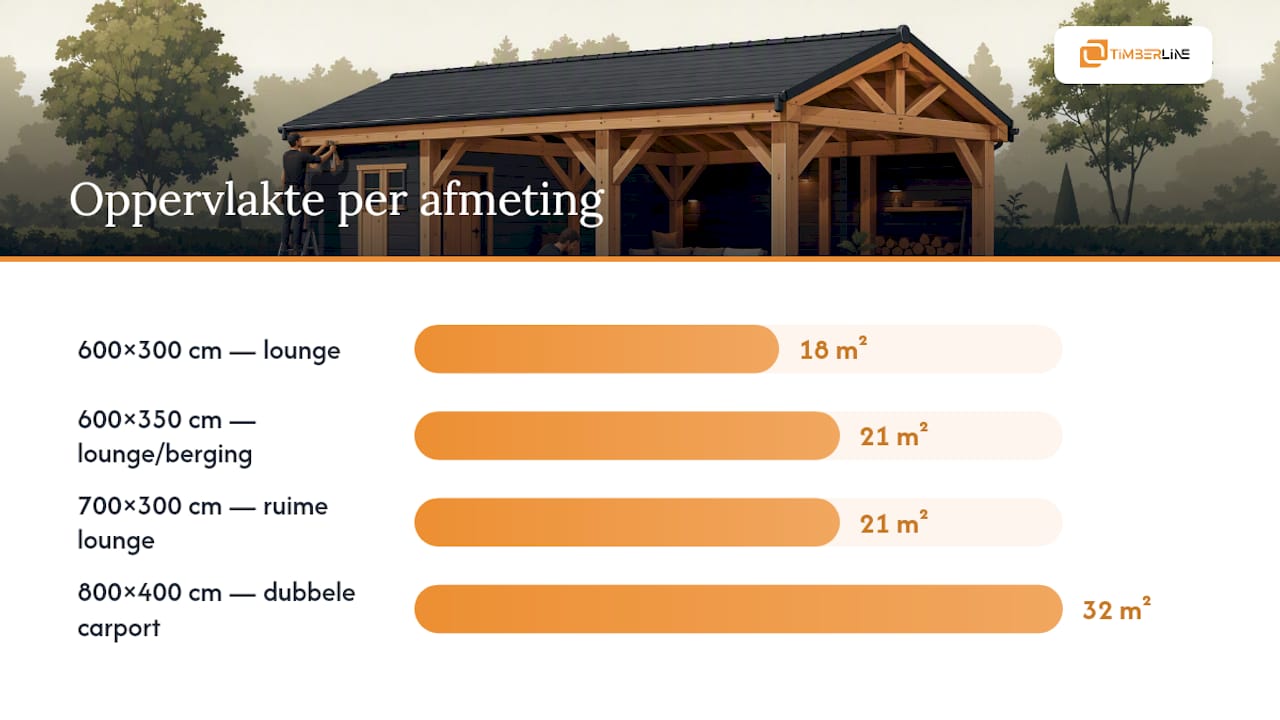 TIMBERLINE

Oppervlakte per afmeting

600×300 cm — lounge
18 m²

600×350 cm — lounge/berging
21 m²

700×300 cm — ruime lounge
21 m²

800×400 cm — dubbele carport
32 m²