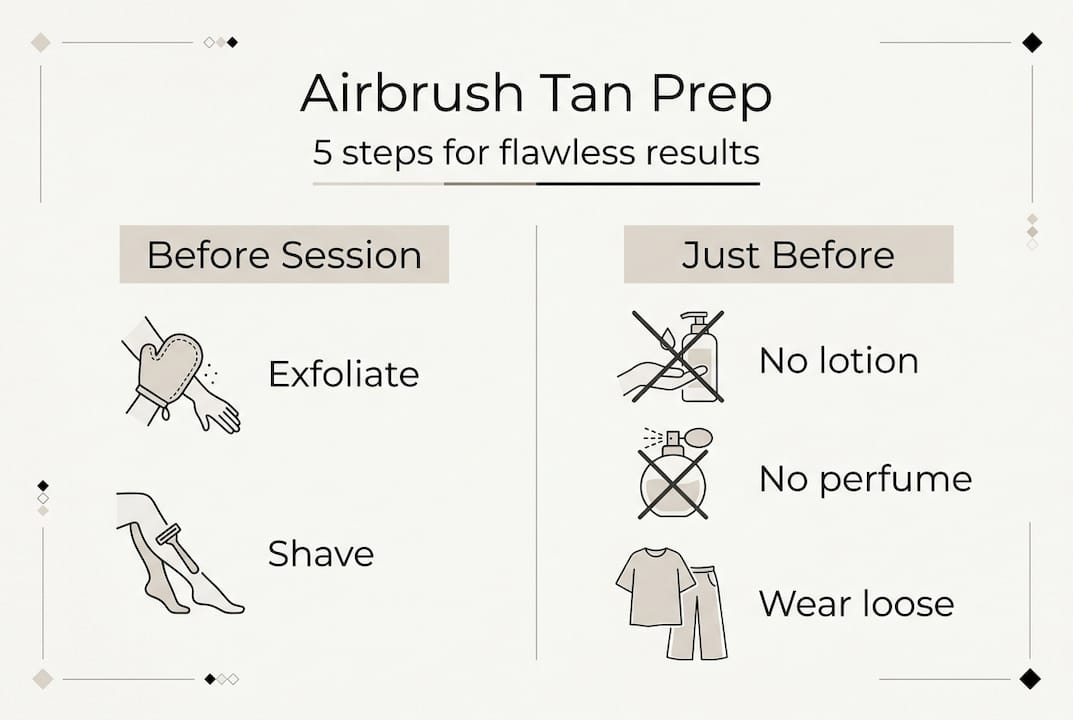 Airbrush Tan Prep
5 steps for flawless results

Before Session

Exfoliate

Shave

Just Before

No lotion

No perfume

Wear loose