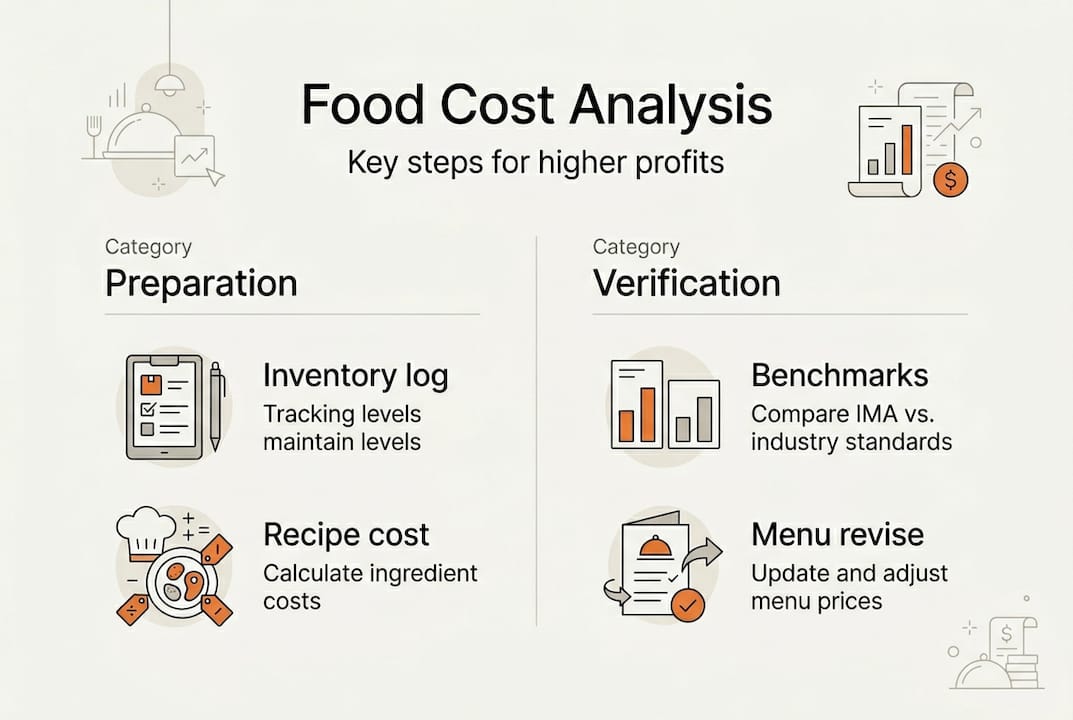 Food Cost Analysis
Key steps for higher profits

Category
Preparation

Inventory log
Tracking levels maintain levels

Recipe cost
Calculate ingredient costs

Category
Verification

Benchmarks
Compare IMA vs. industry standards

Menu revise
Update and adjust menu prices