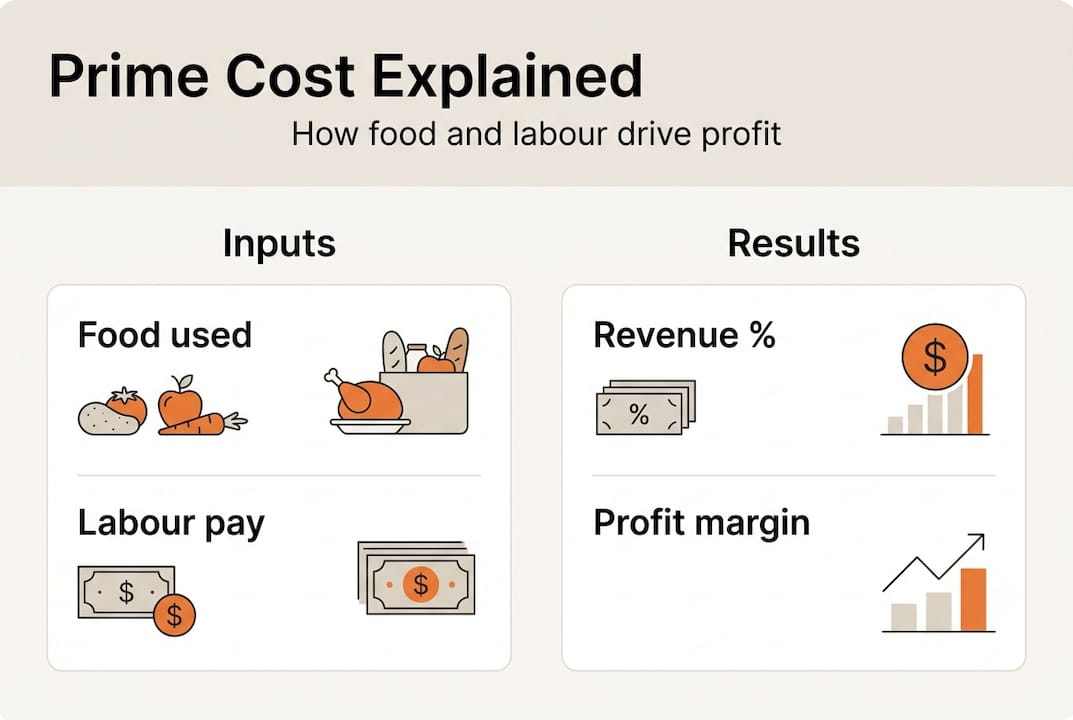 Prime Cost Explained

How food and labour drive profit

Inputs

Food used

Labour pay

$

$

$

Results

Revenue %

%

$

Profit margin