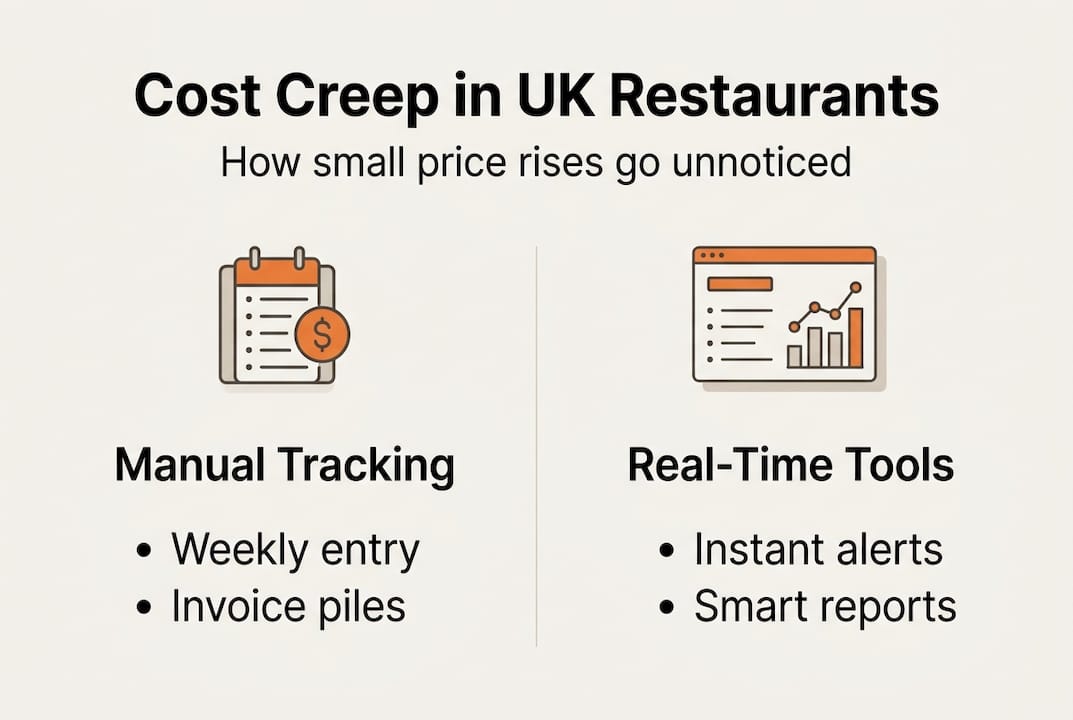 Cost Creep in UK Restaurants
How small price rises go unnoticed

$

Manual Tracking
• Weekly entry
• Invoice piles

Real-Time Tools
• Instant alerts
• Smart reports