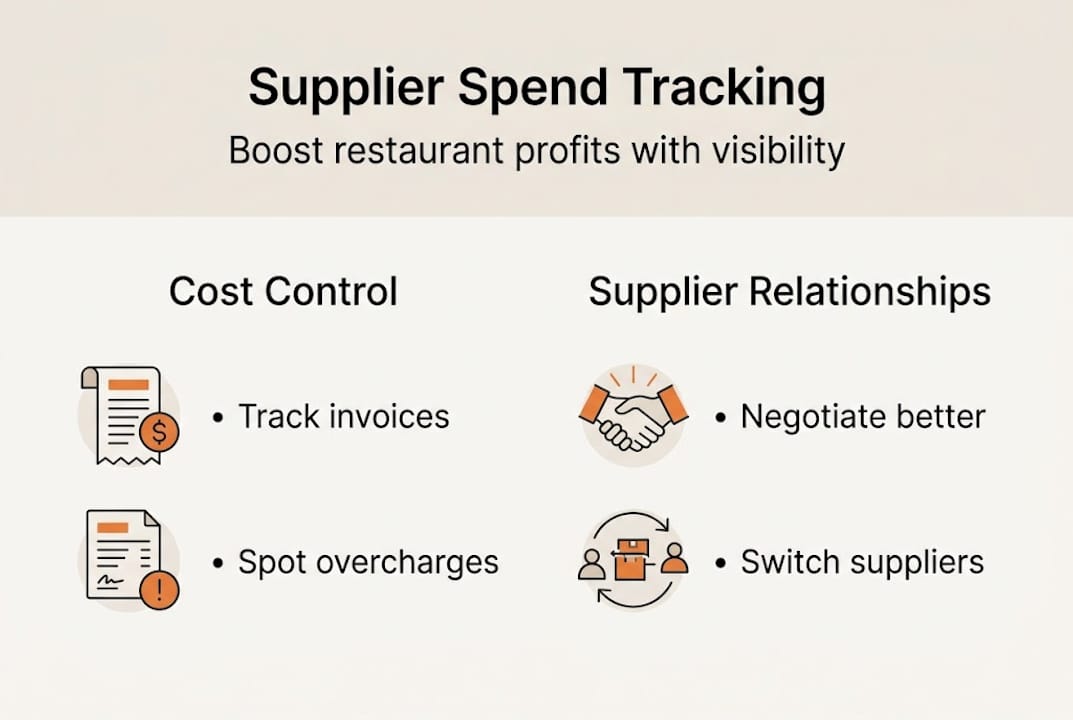 Supplier Spend Tracking

Boost restaurant profits with visibility

Cost Control

• Track invoices

• Spot overcharges

Supplier Relationships

• Negotiate better

• Switch suppliers