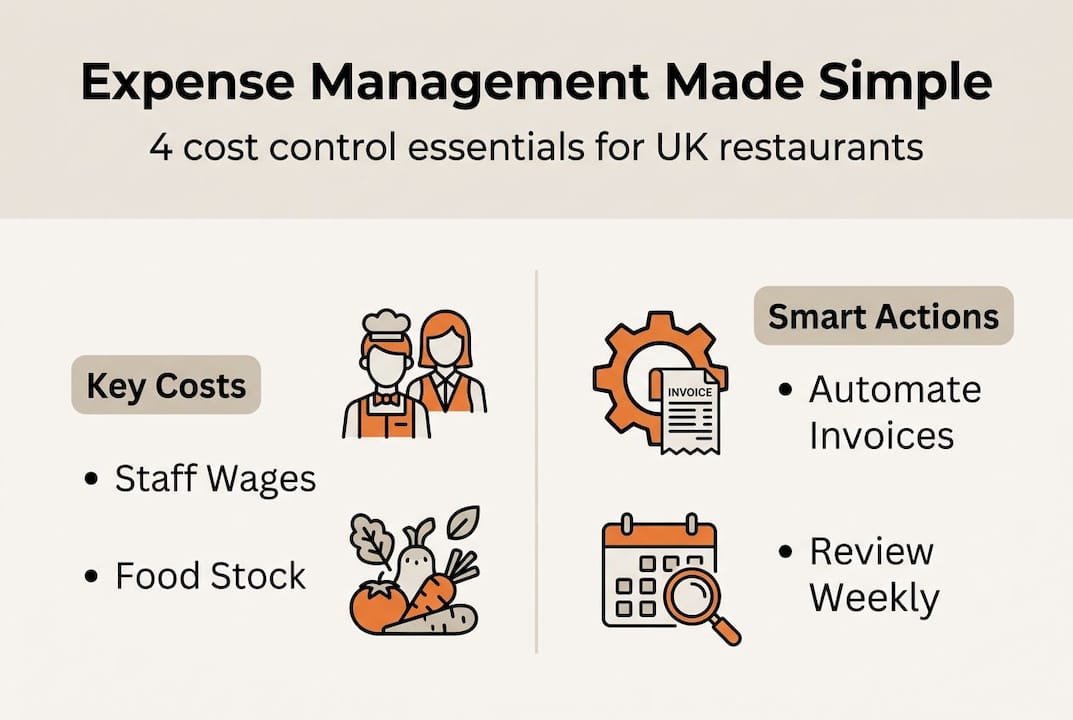 Expense Management Made Simple

4 cost control essentials for UK restaurants

Key Costs

• Staff Wages

• Food Stock

Smart Actions

INVOICE

• Automate Invoices

• Review Weekly