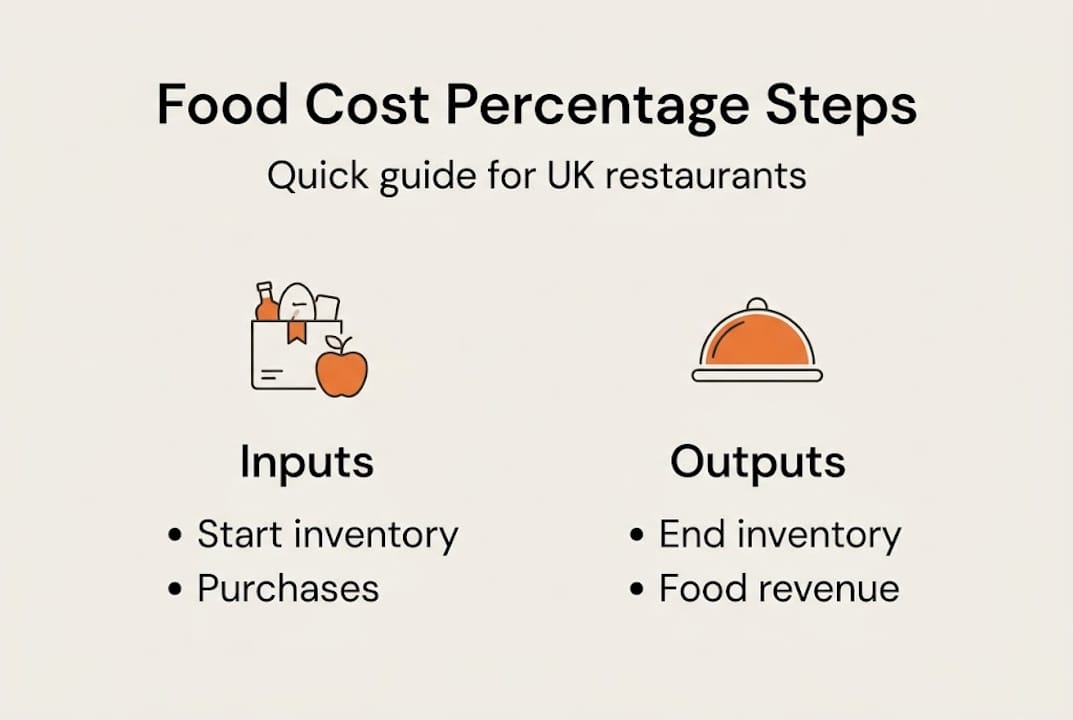 Food Cost Percentage Steps

Quick guide for UK restaurants

Inputs

• Start inventory
• Purchases

Outputs

• End inventory
• Food revenue