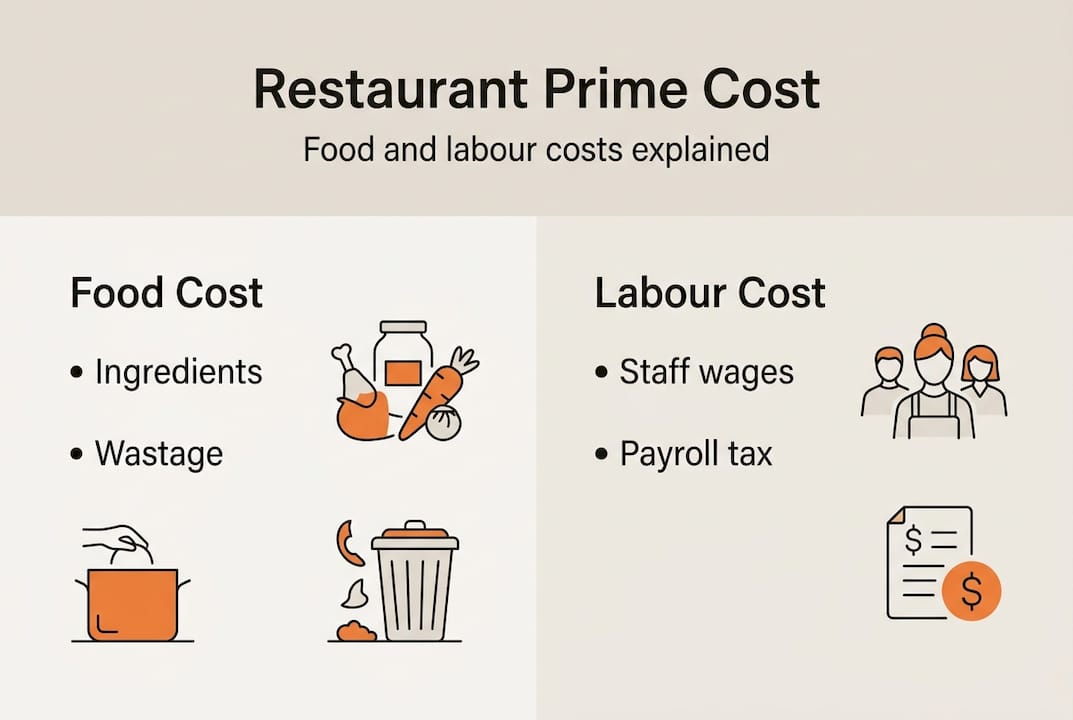 Restaurant Prime Cost

Food and labour costs explained

Food Cost

• Ingredients

• Wastage

Labour Cost

• Staff wages

• Payroll tax

$

$