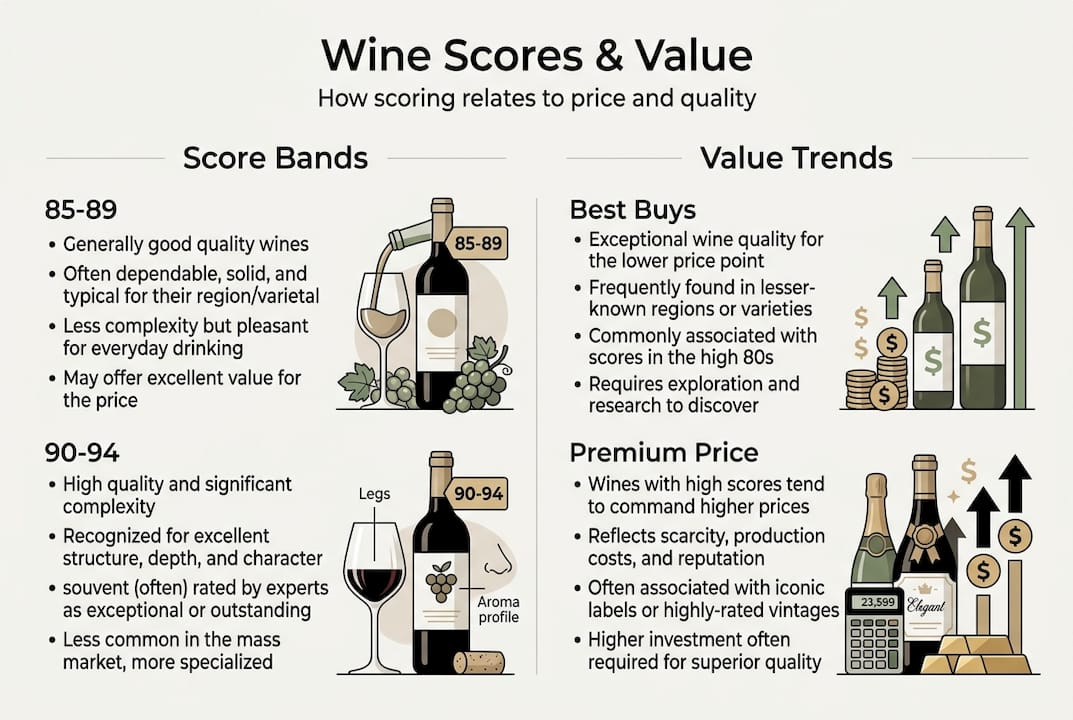 Wine Scores & Value
How scoring relates to price and quality

Score Bands

85-89
• Generally good quality wines
• Often dependable, solid, and typical for their region/varietal
• Less complexity but pleasant for everyday drinking
• May offer excellent value for the price

85-89

90-94
• High quality and significant complexity
• Recognized for excellent structure, depth, and character
• souvent (often) rated by experts as exceptional or outstanding
• Less common in the mass market, more specialized

Legs
90-94
Aroma profile

Value Trends

Best Buys
• Exceptional wine quality for the lower price point
• Frequently found in lesser-known regions or varieties
• Commonly associated with scores in the high 80s
• Requires exploration and research to discover

$
$
$
$
$
$

Premium Price
• Wines with high scores tend to command higher prices
• Reflects scarcity, production costs, and reputation
• Often associated with iconic labels or highly-rated vintages
• Higher investment often required for superior quality

23,599
Elegant
$
$
$