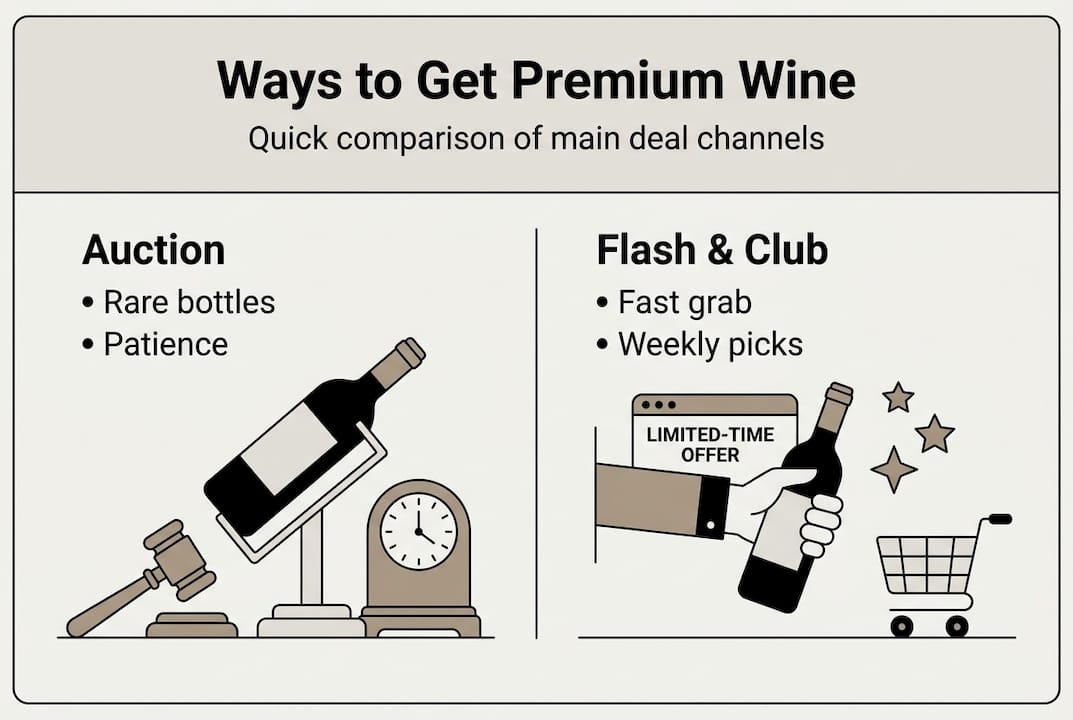 Ways to Get Premium Wine

Quick comparison of main deal channels

Auction

• Rare bottles
• Patience

Flash & Club

• Fast grab
• Weekly picks

LIMITED-TIME OFFER