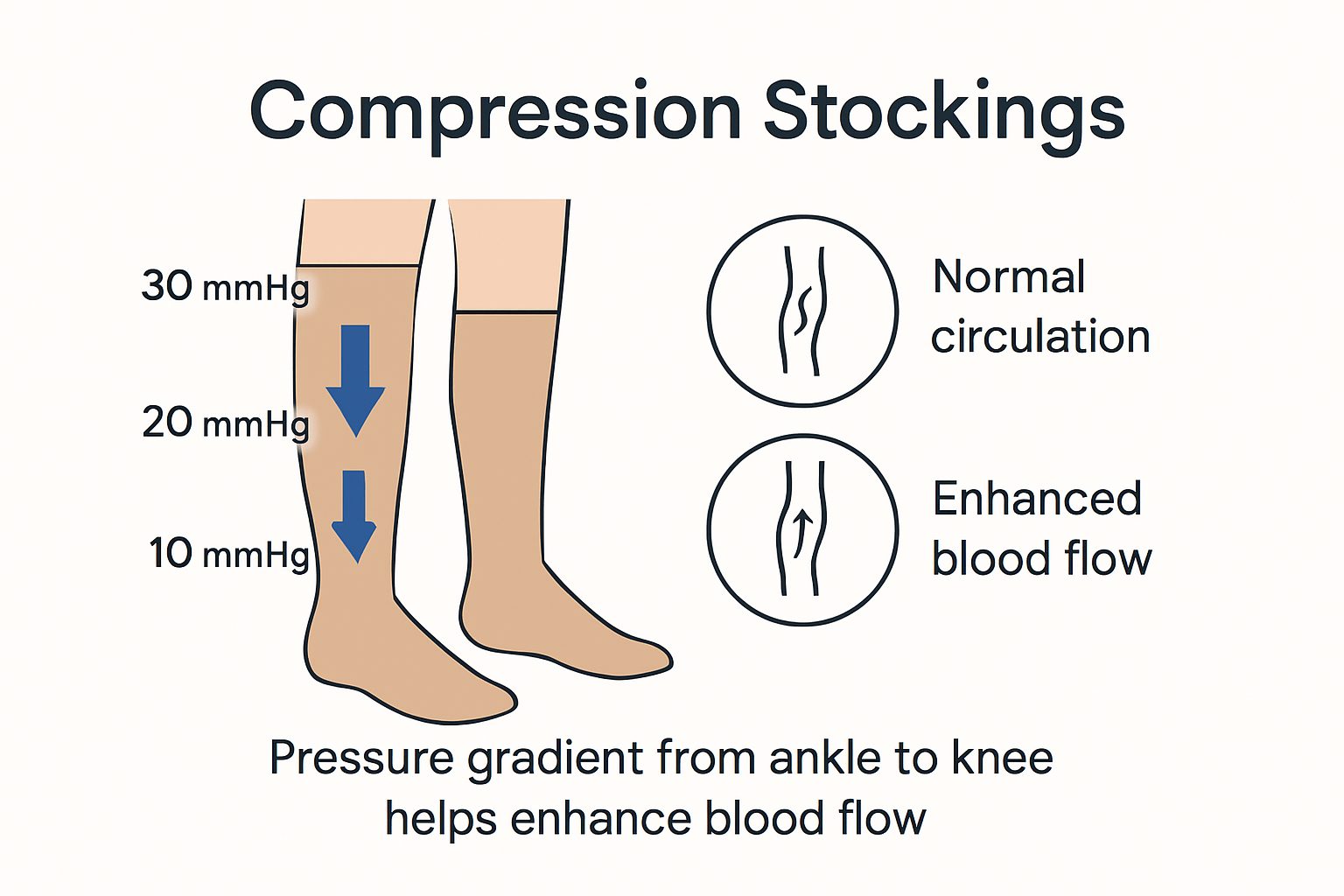 Compression Stockings

30 mmHg

20 mmHg

10 mmHg

Normal circulation

Enhanced blood flow

Pressure gradient from ankle to knee helps enhance blood flow