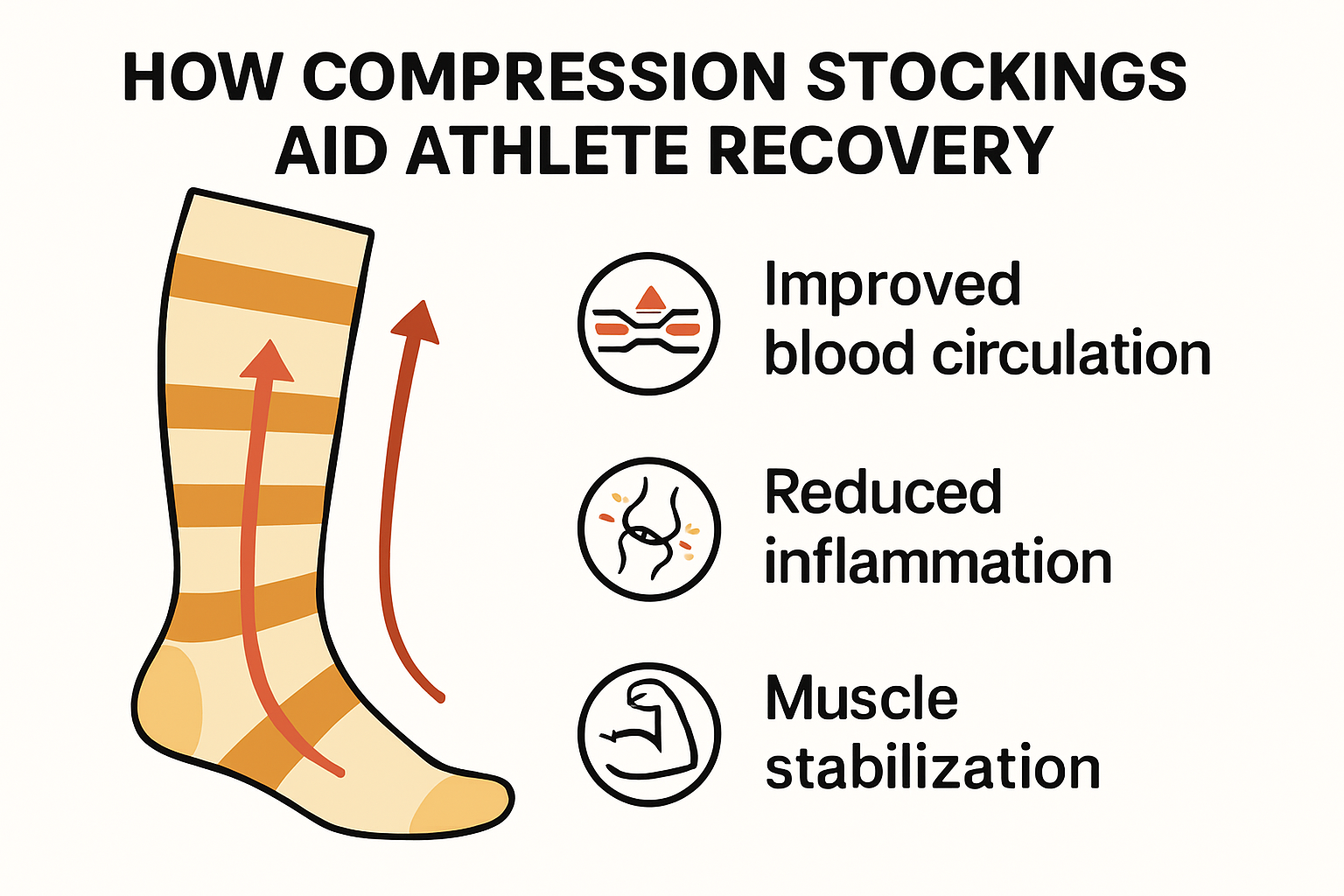 HOW COMPRESSION STOCKINGS AID ATHLETE RECOVERY

Improved blood circulation

Reduced inflammation

Muscle stabilization