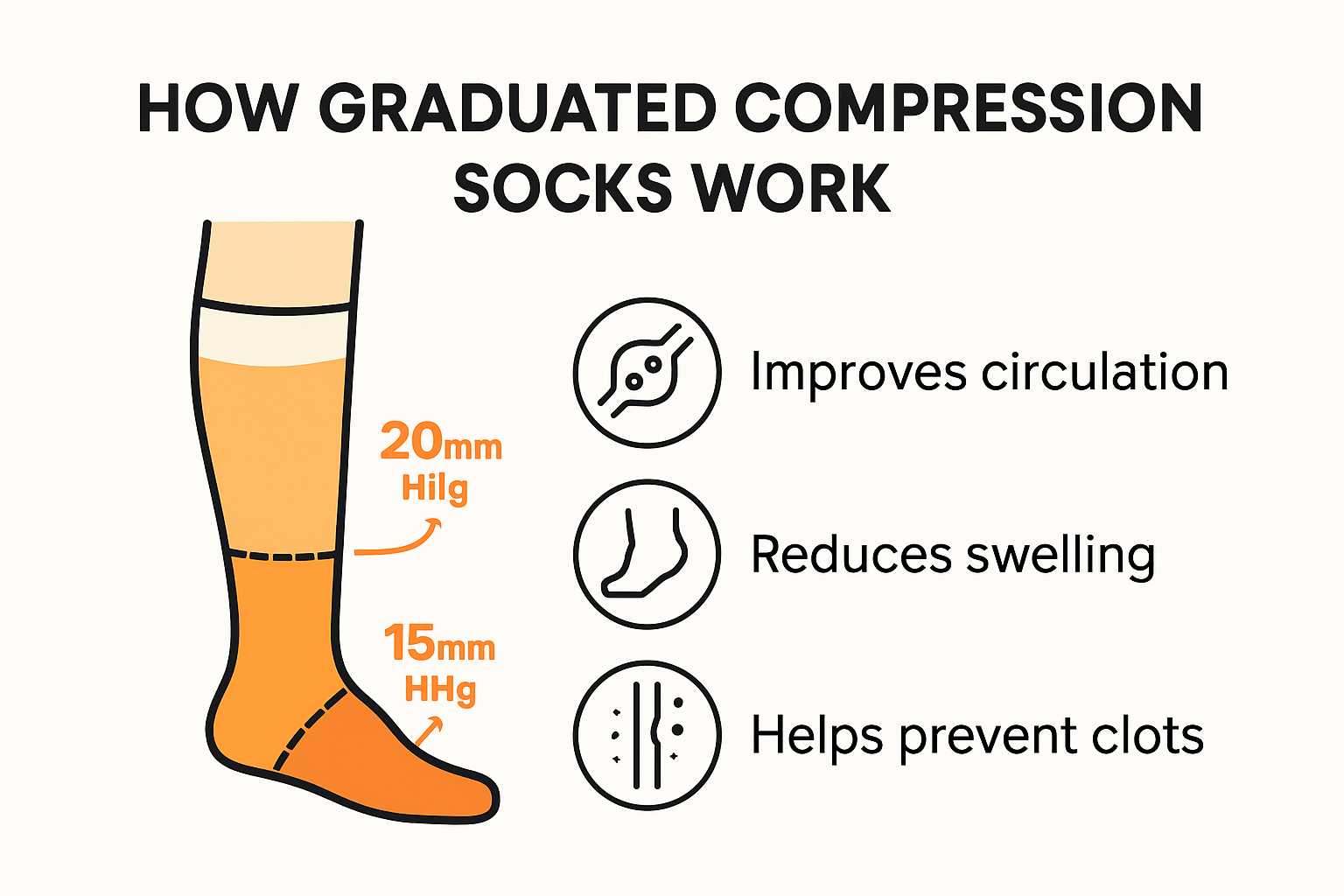 HOW GRADUATED COMPRESSION SOCKS WORK

20mm Hilg

15mm HHg

Improves circulation

Reduces swelling

Helps prevent clots