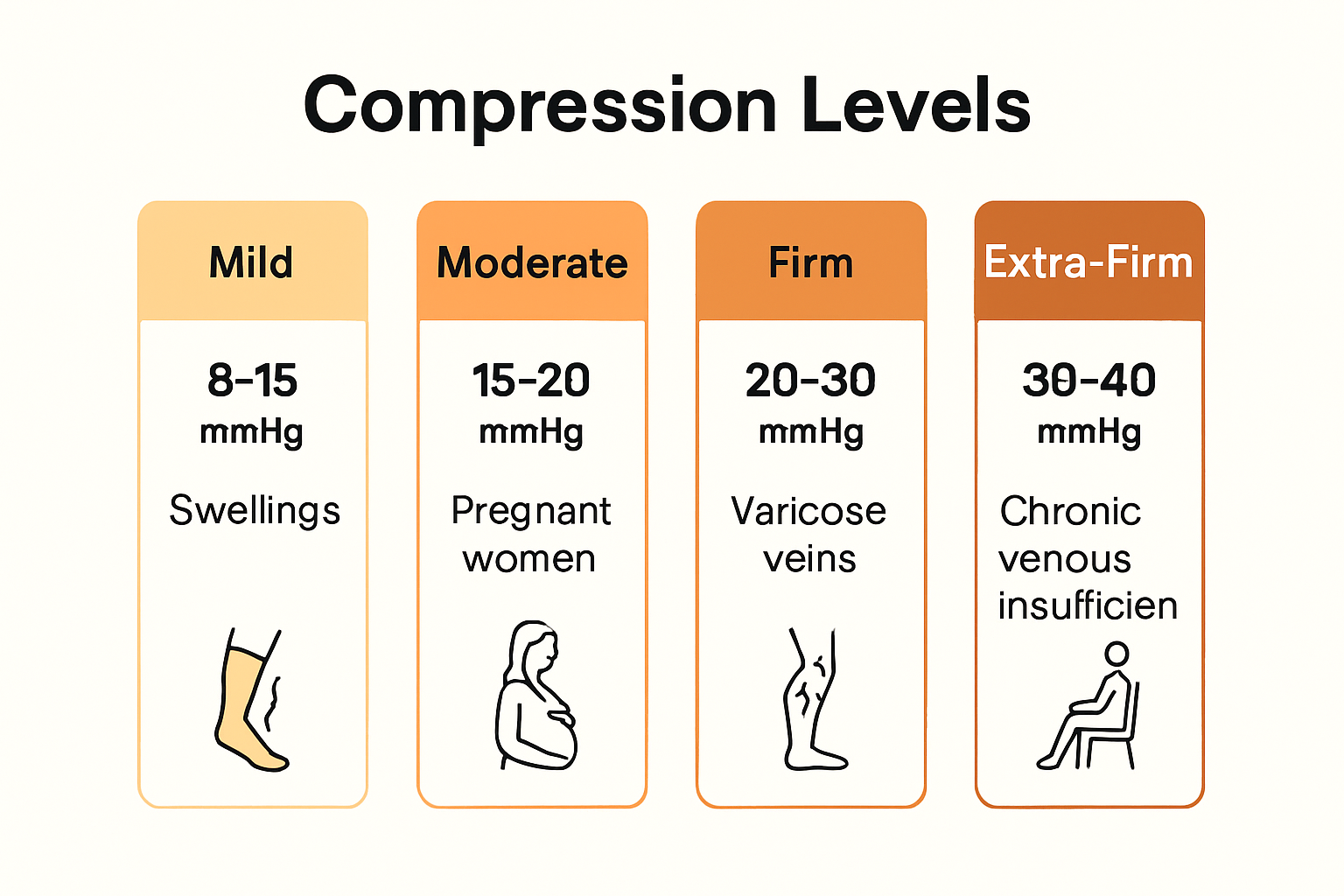 Compression Levels

Mild

8-15 mmHg

Swellings

Moderate

15-20 mmHg

Pregnant women

Firm

20-30 mmHg

Varicose veins

Extra-Firm

30-40 mmHg

Chronic venous insufficien