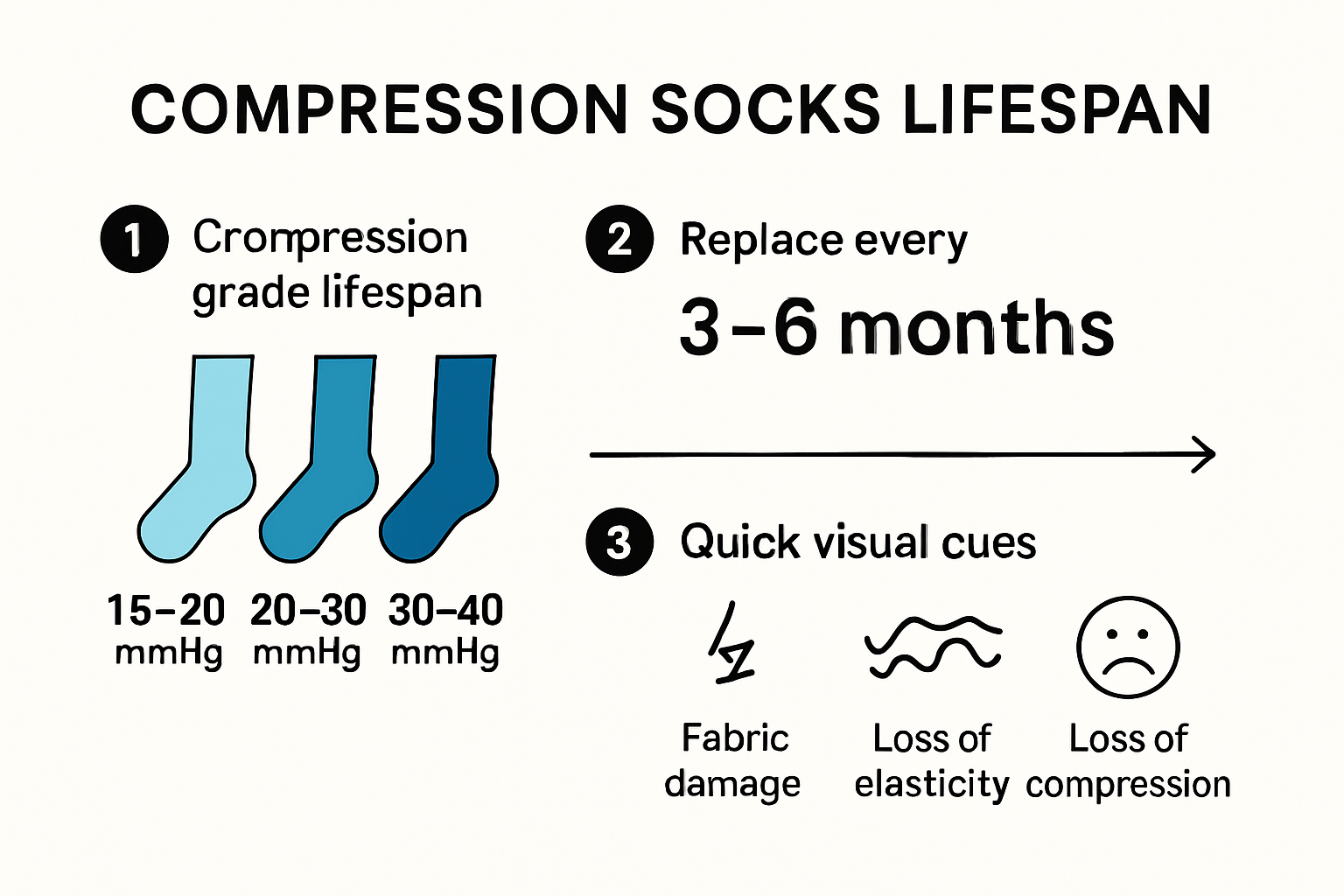 COMPRESSION SOCKS LIFESPAN

1 Crompression grade lifespan

15–20 mmHg
20–30 mmHg
30–40 mmHg

2 Replace every
3–6 months

3 Quick visual cues

Fabric damage
Loss of elasticity
Loss of compression