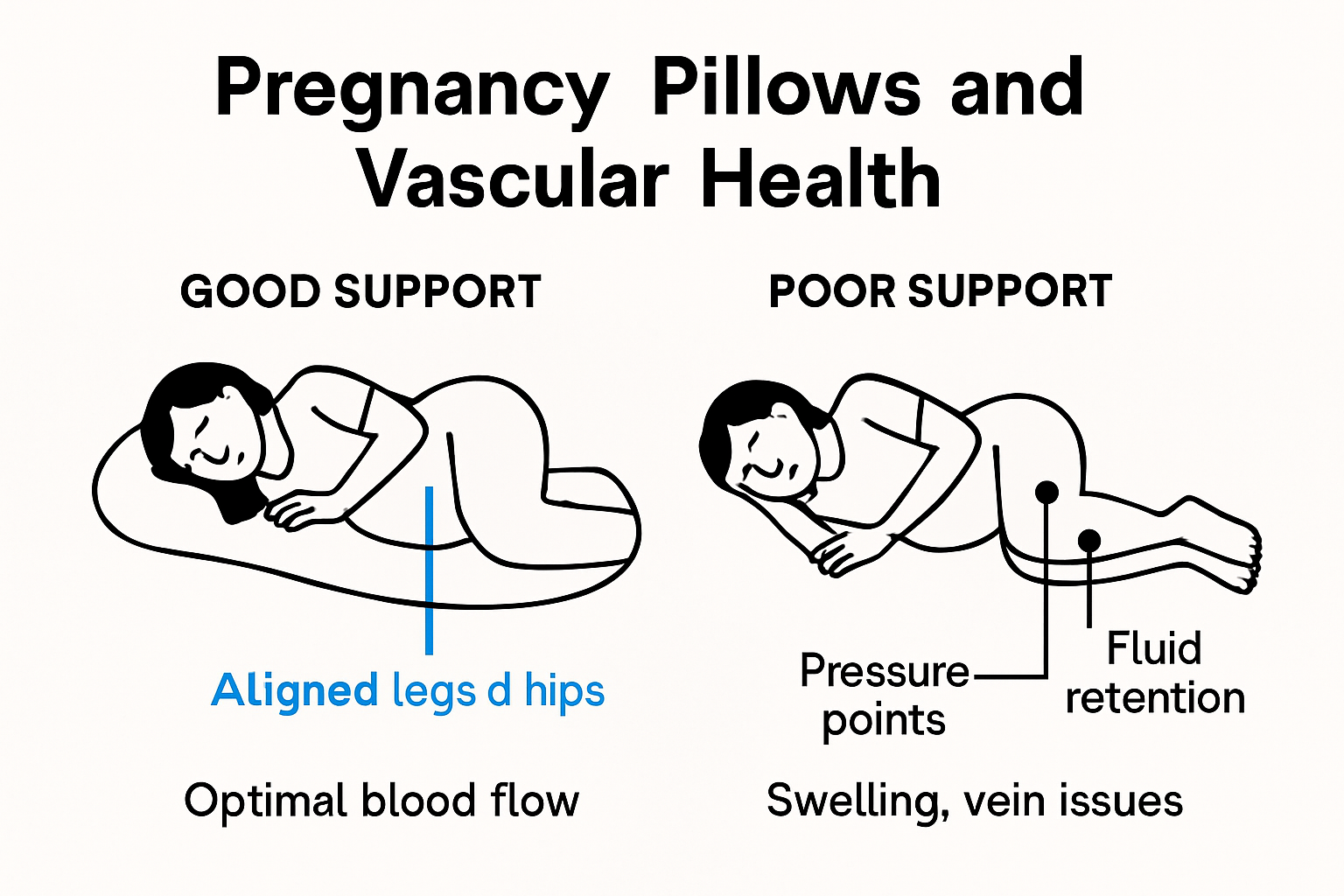 Pregnancy Pillows and Vascular Health

GOOD SUPPORT

Aligned legs d hips

Optimal blood flow

POOR SUPPORT

Pressure points

Fluid retention

Swelling, vein issues