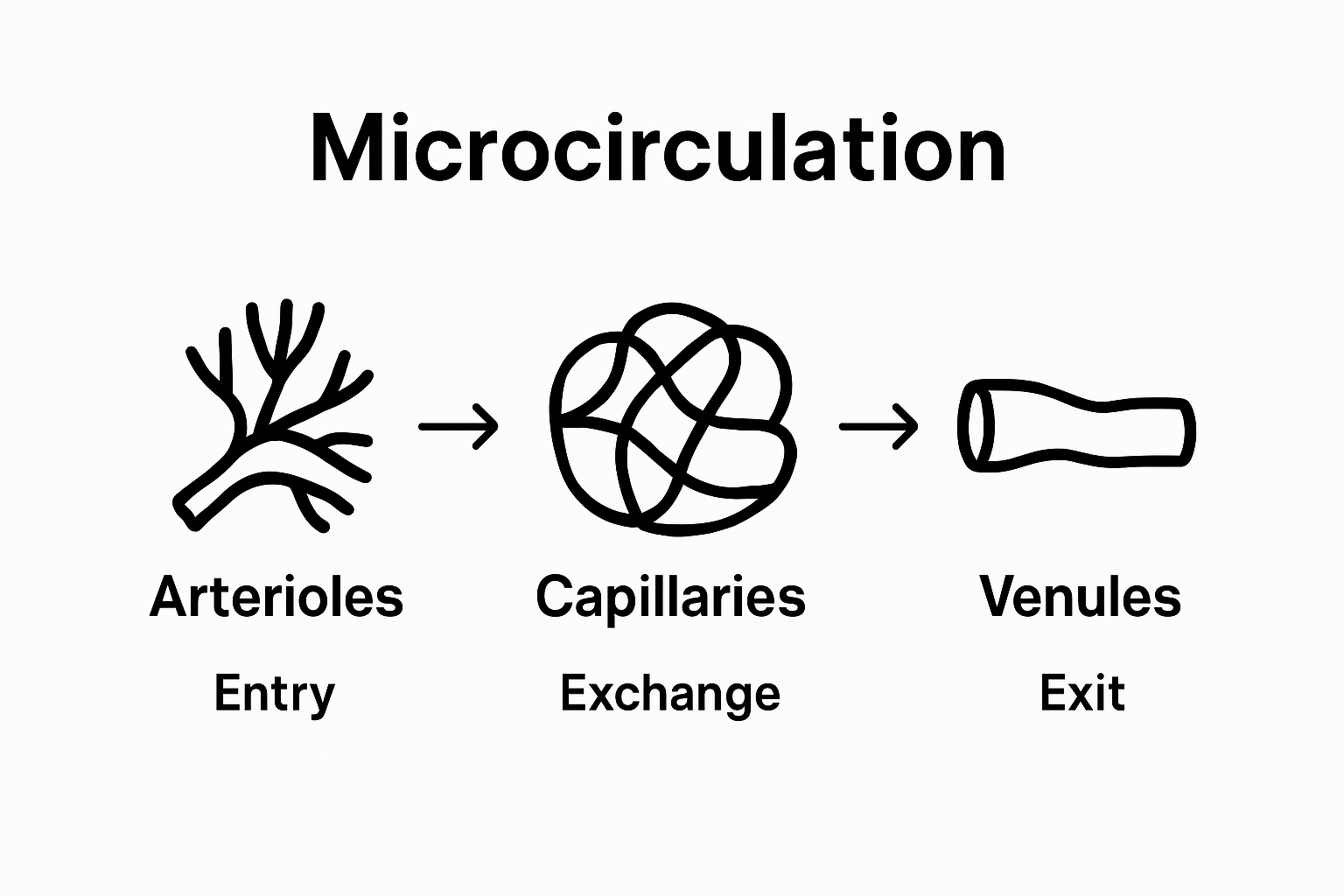 Microcirculation

Arterioles
Entry

Capillaries
Exchange

Venules
Exit