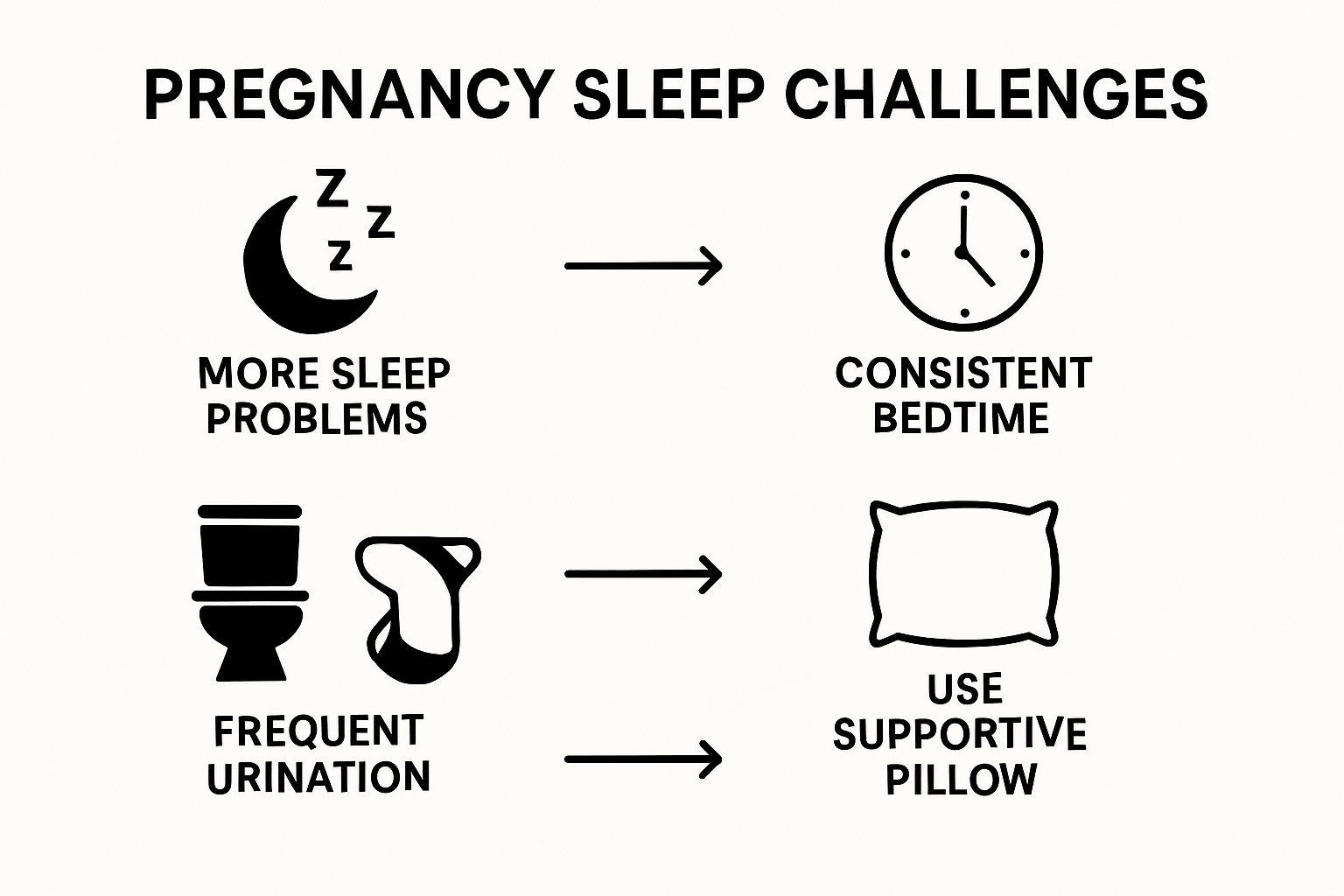 PREGNANCY SLEEP CHALLENGES

Z
Z
Z

MORE SLEEP PROBLEMS

CONSISTENT BEDTIME

FREQUENT URINATION

USE SUPPORTIVE PILLOW