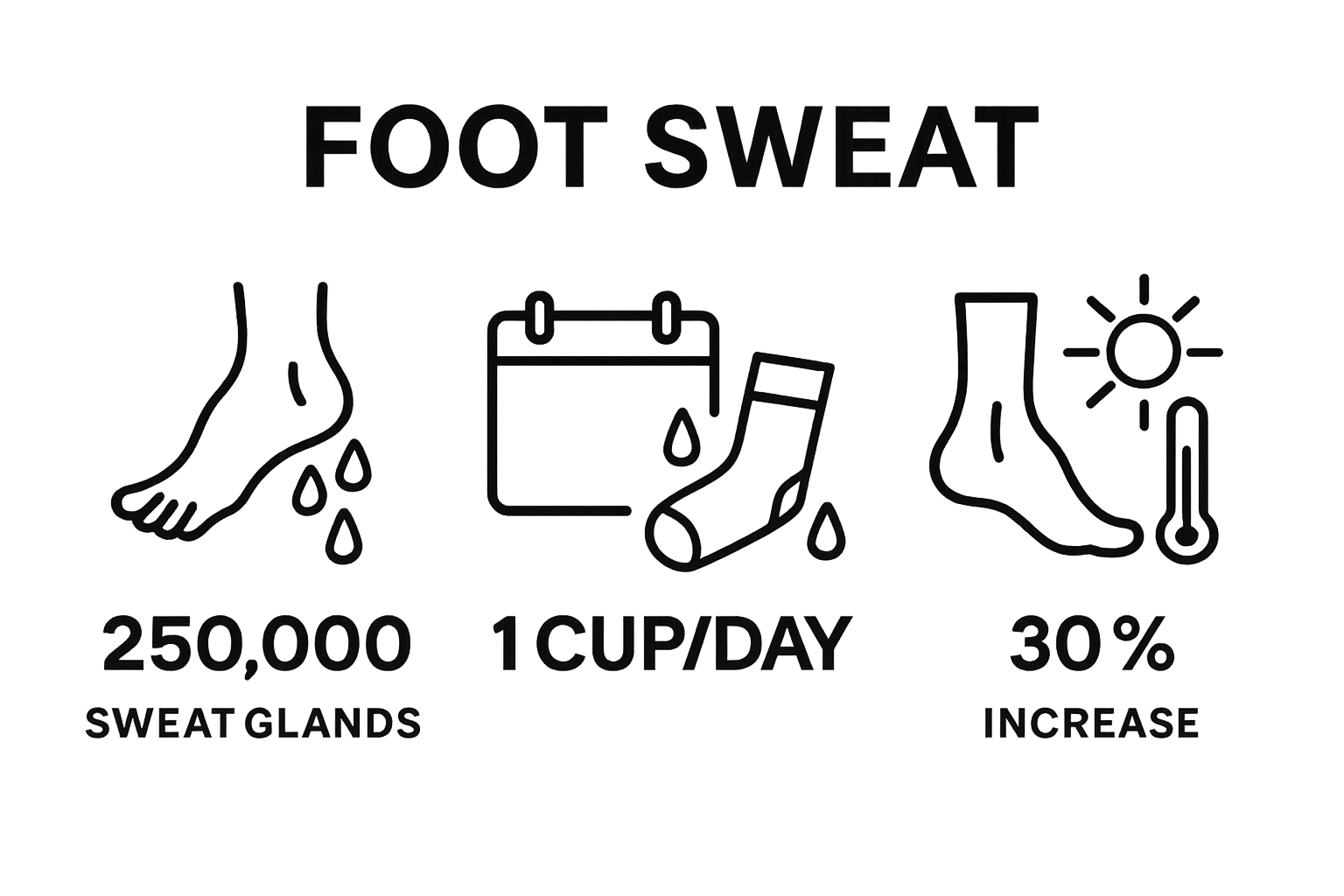 FOOT SWEAT

250,000
SWEAT GLANDS

1 CUP/DAY

30%
INCREASE