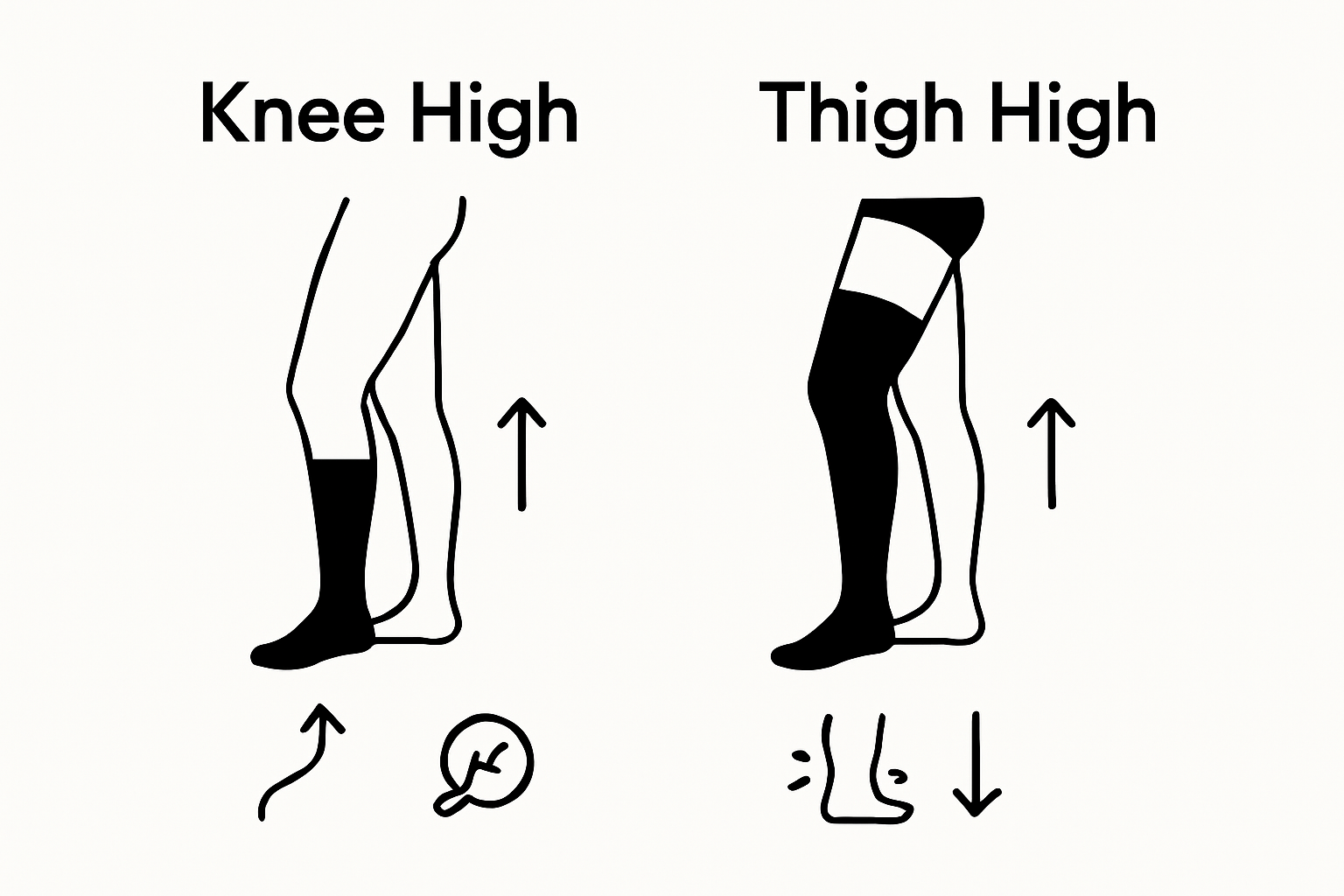 Knee High

Thigh High