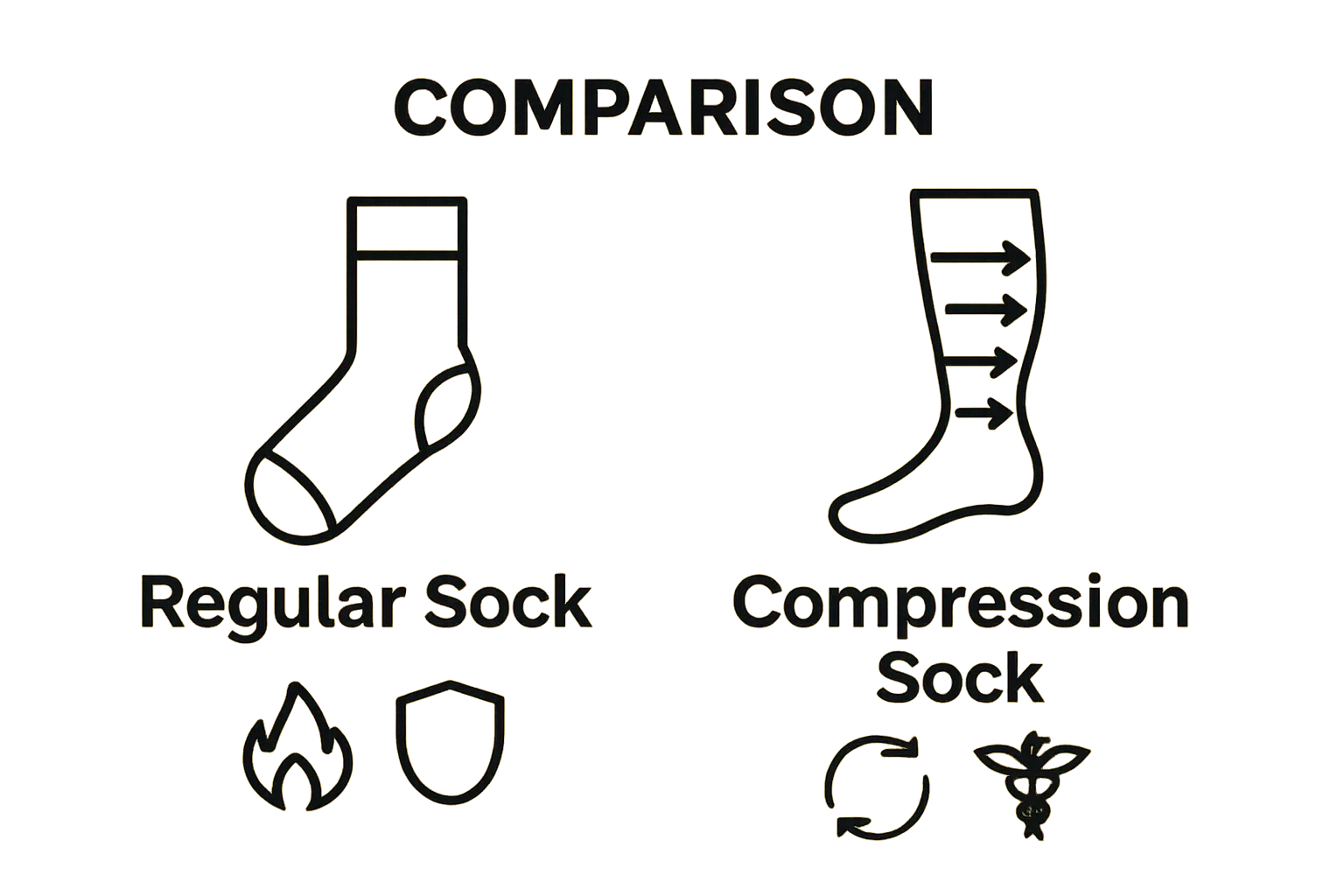 COMPARISON

Regular Sock

Compression Sock