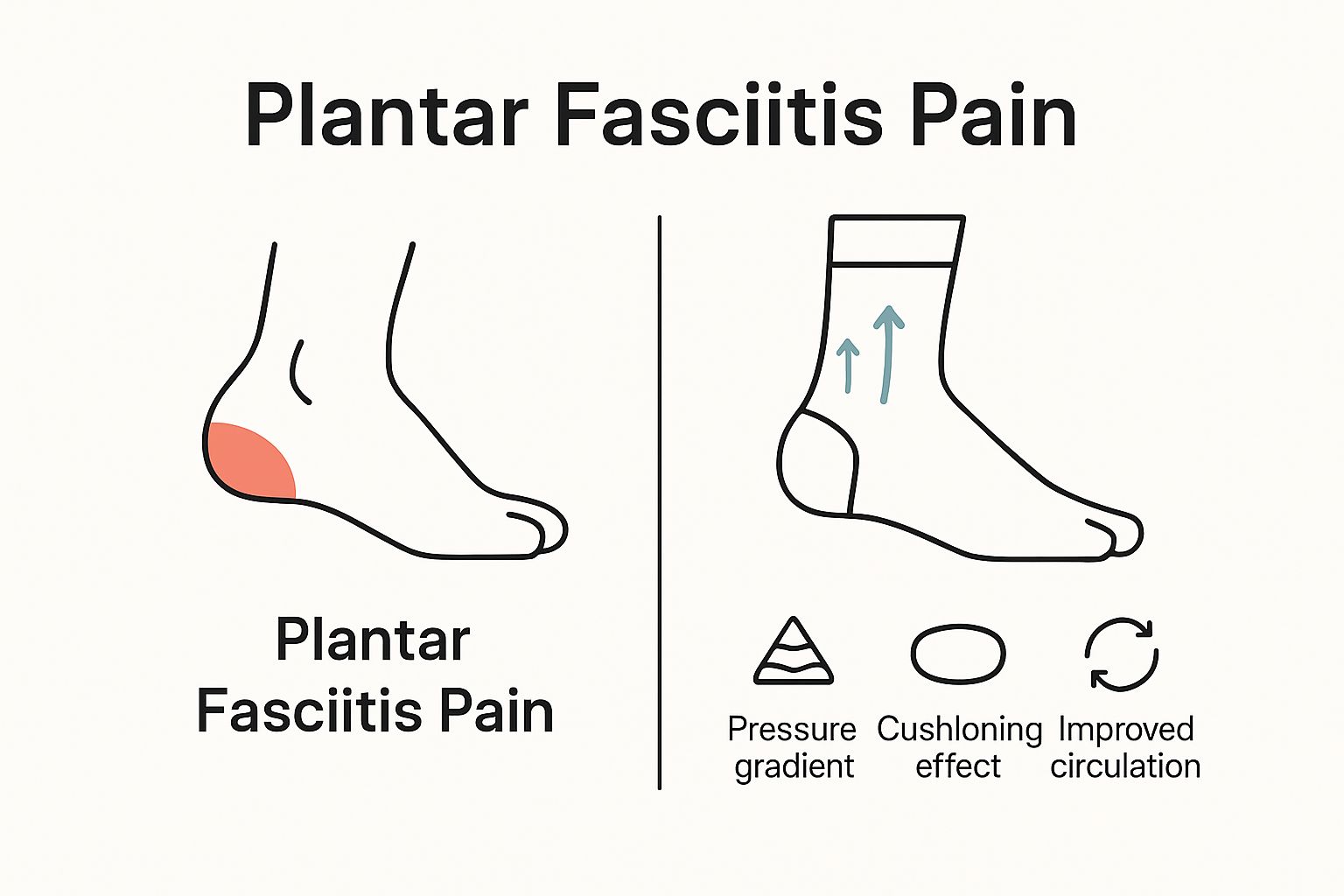 Plantar Fasciitis Pain

Plantar Fasciitis Pain

Pressure gradient

Cushloning effect

Improved circulation