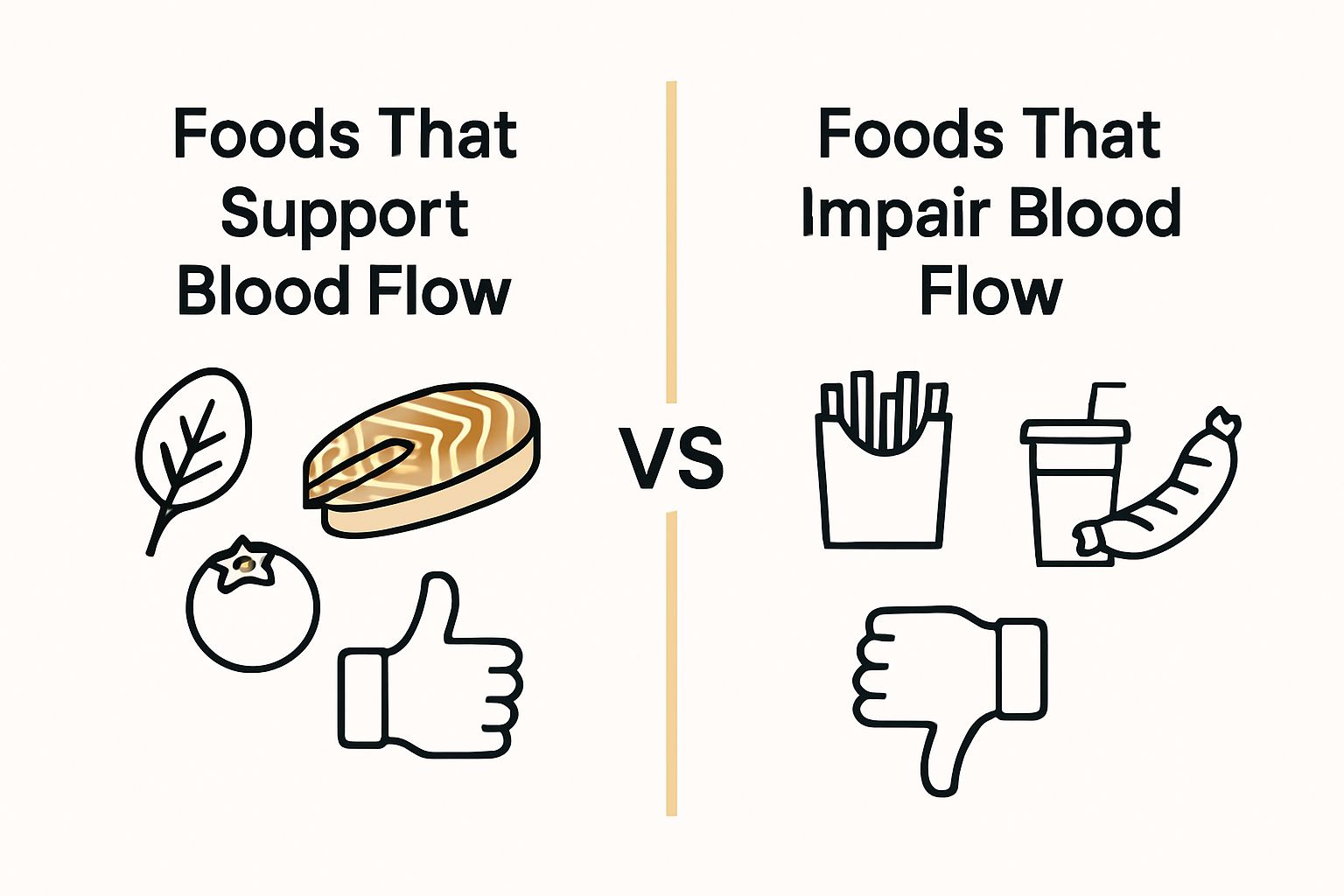 Foods That Support Blood Flow

VS

Foods That Impair Blood Flow