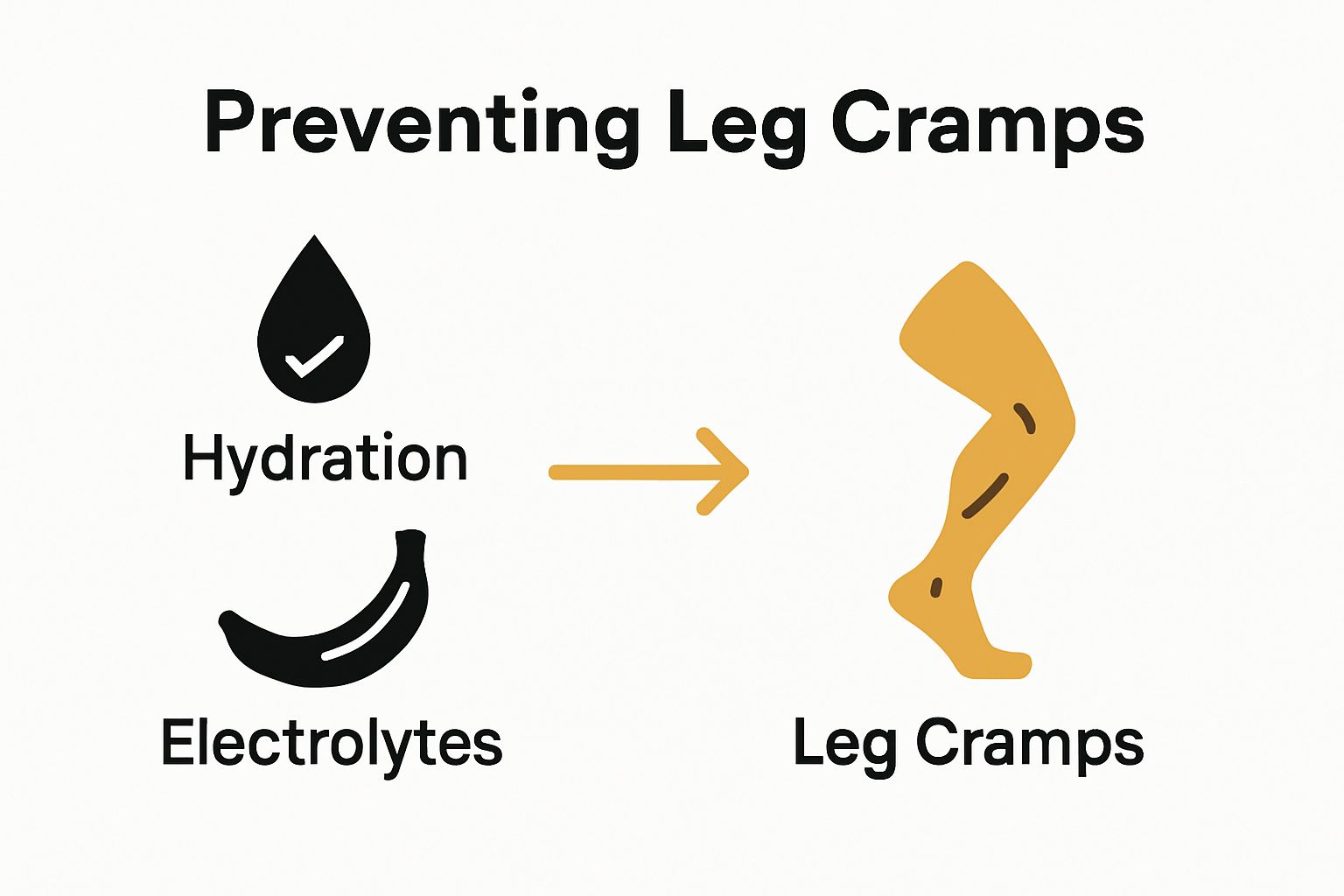 Preventing Leg Cramps

Hydration

Electrolytes

Leg Cramps