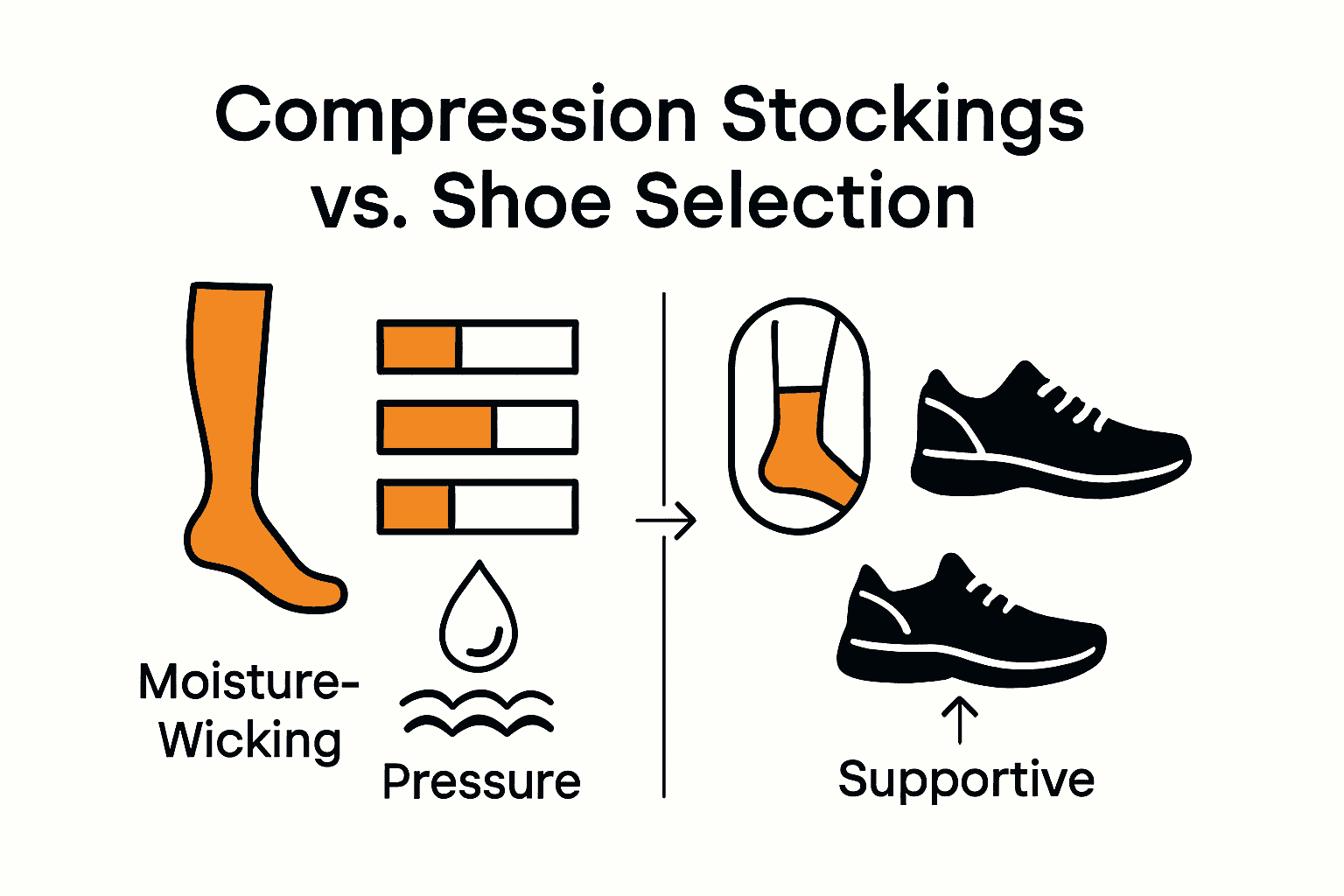 Compression Stockings vs. Shoe Selection

Moisture-Wicking

Pressure

Supportive