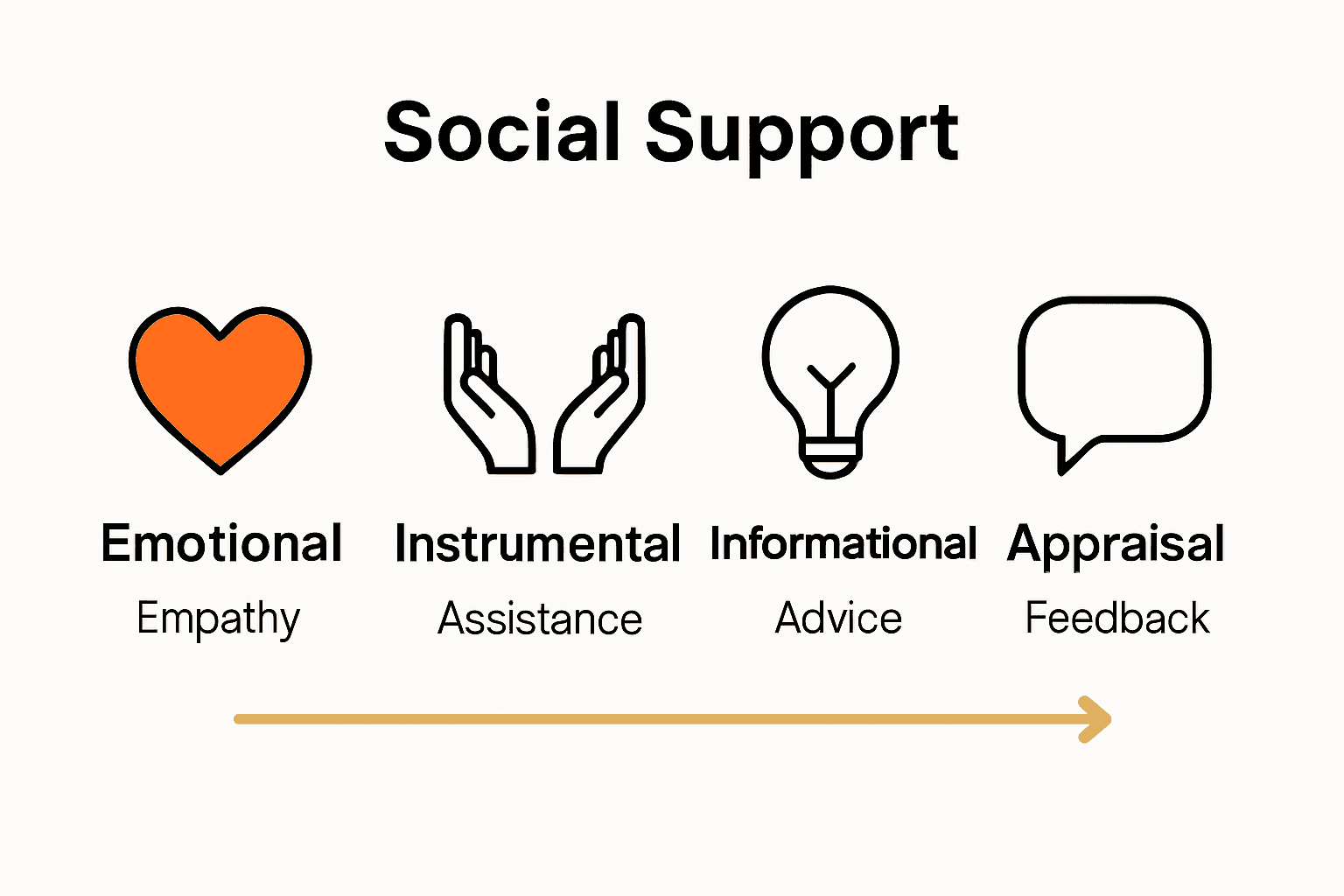 Social Support

Emotional
Empathy

Instrumental
Assistance

Informational
Advice

Appraisal
Feedback