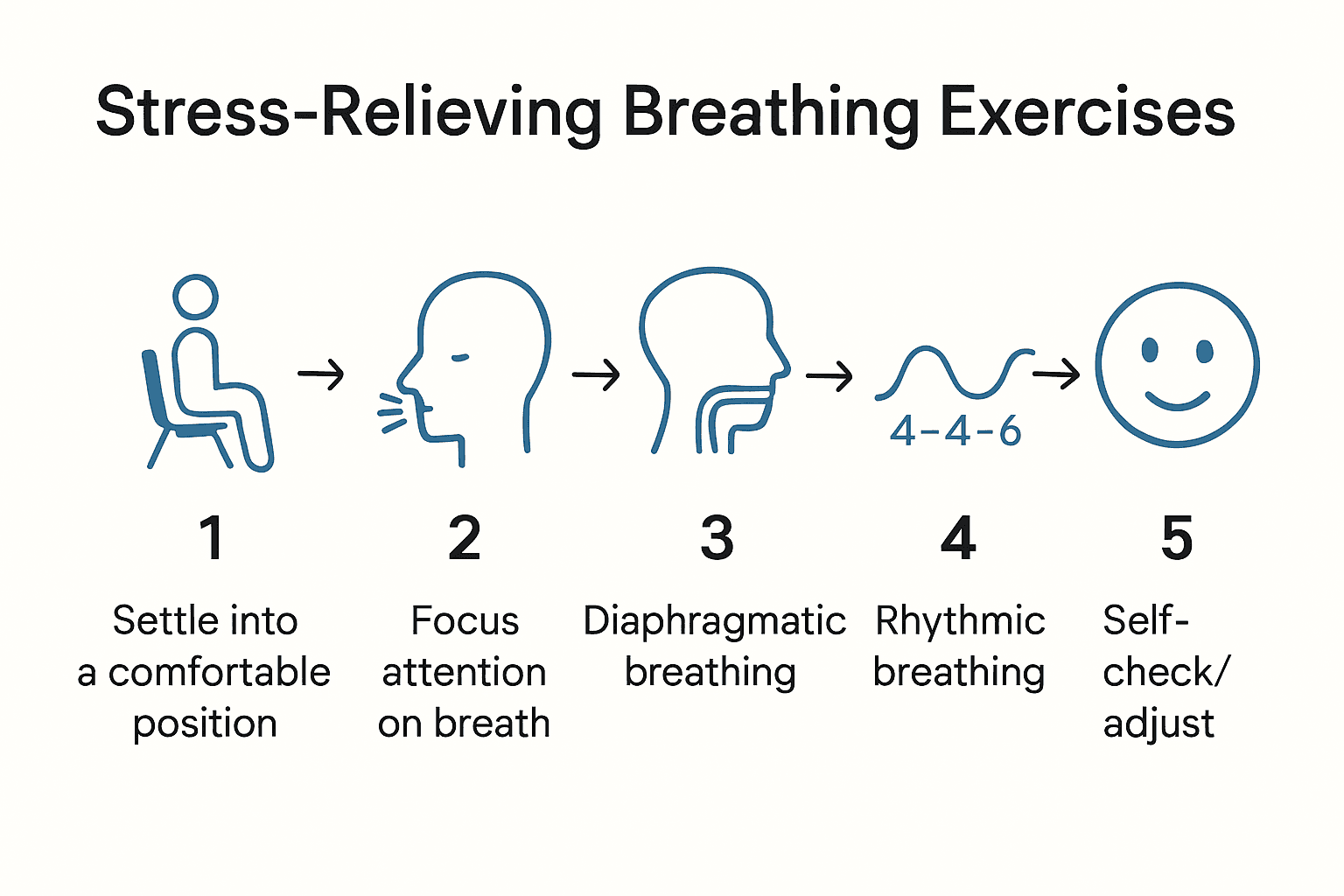 Stress-Relieving Breathing Exercises

4-4-6

1

Settle into a comfortable position

2

Focus attention on breath

3

Diaphragmatic breathing

4

Rhythmic breathing

5

Self-check/ adjust