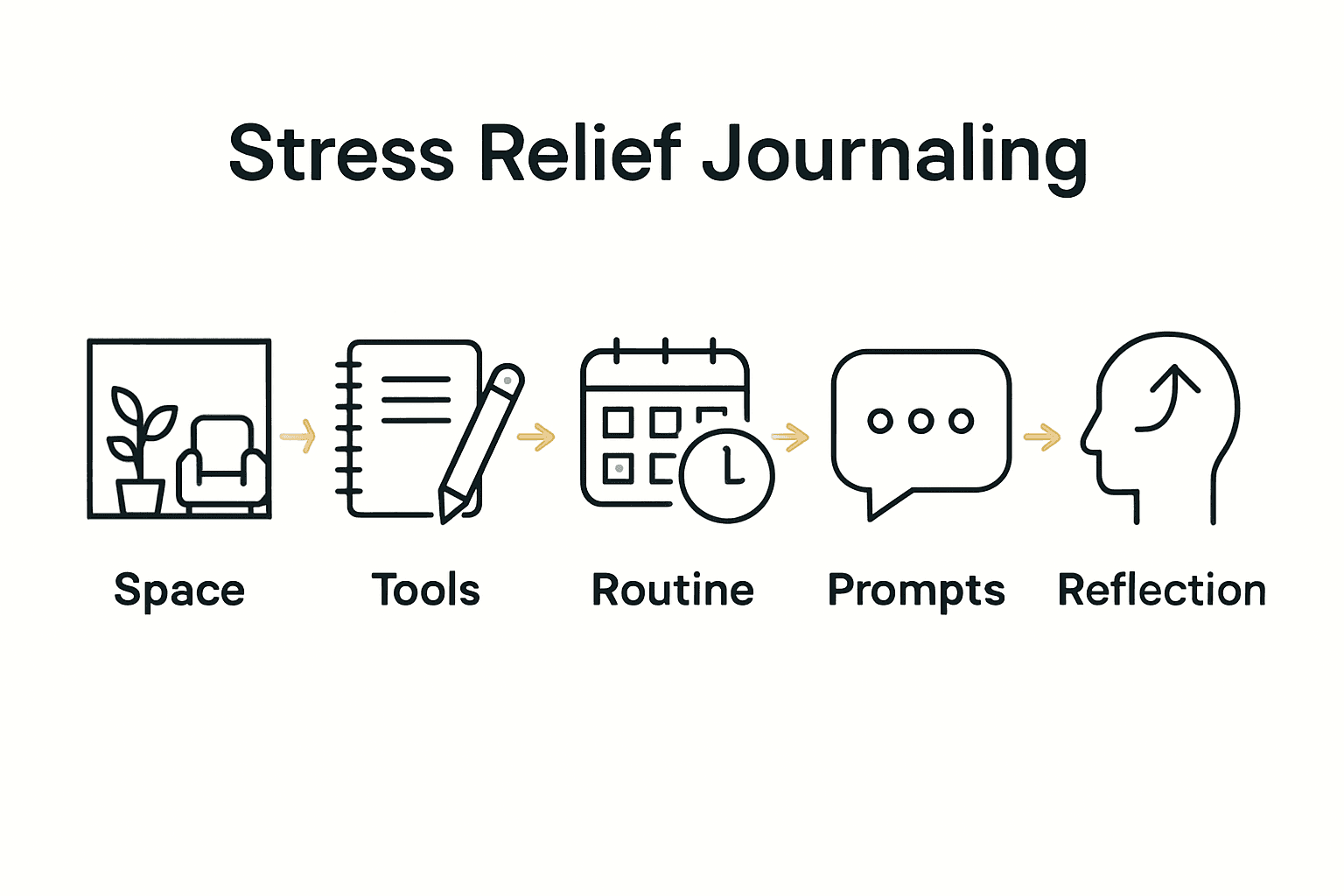 Stress Relief Journaling

Space

Tools

Routine

Prompts

Reflection