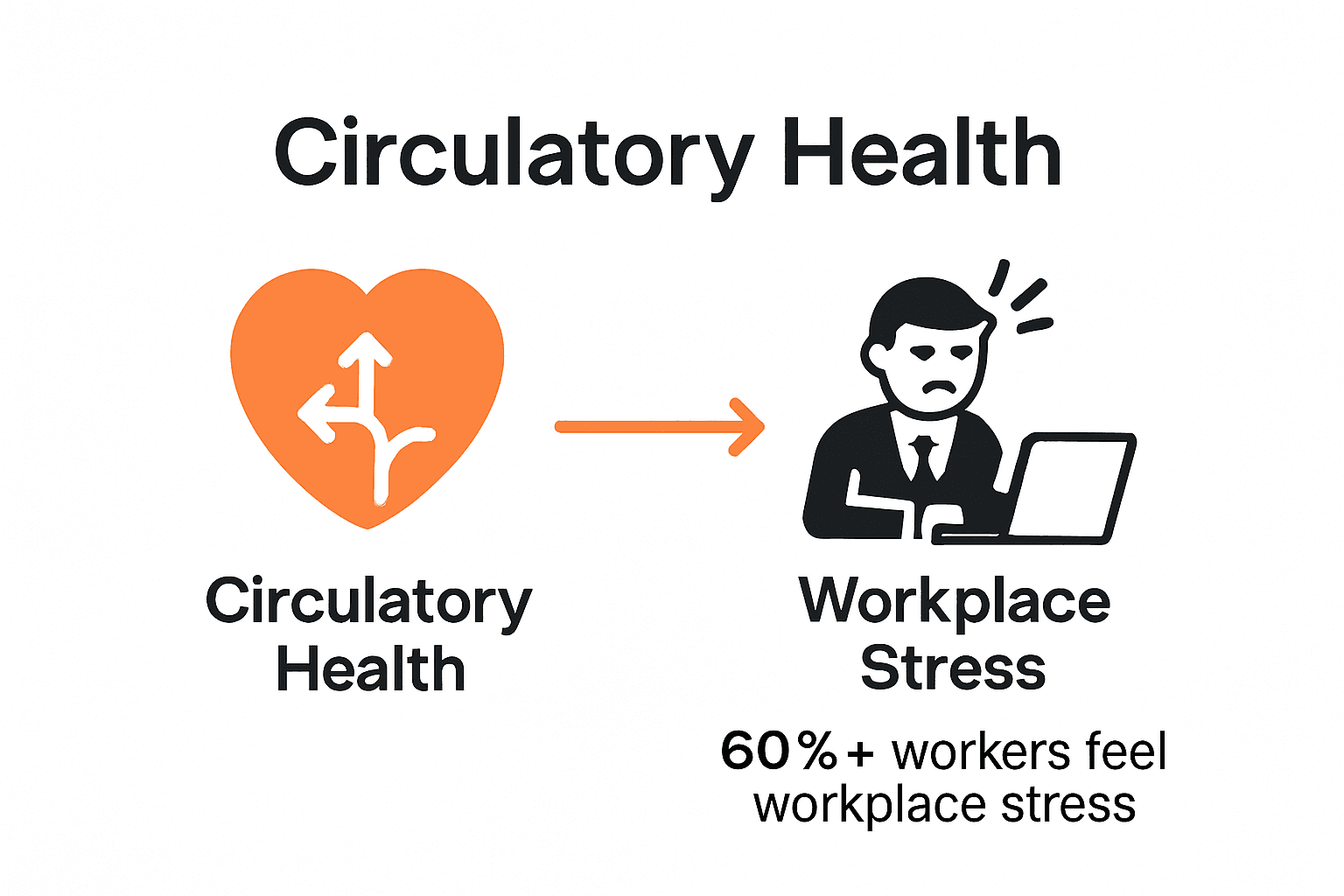 Circulatory Health

Circulatory Health

Workplace Stress

60%+ workers feel workplace stress