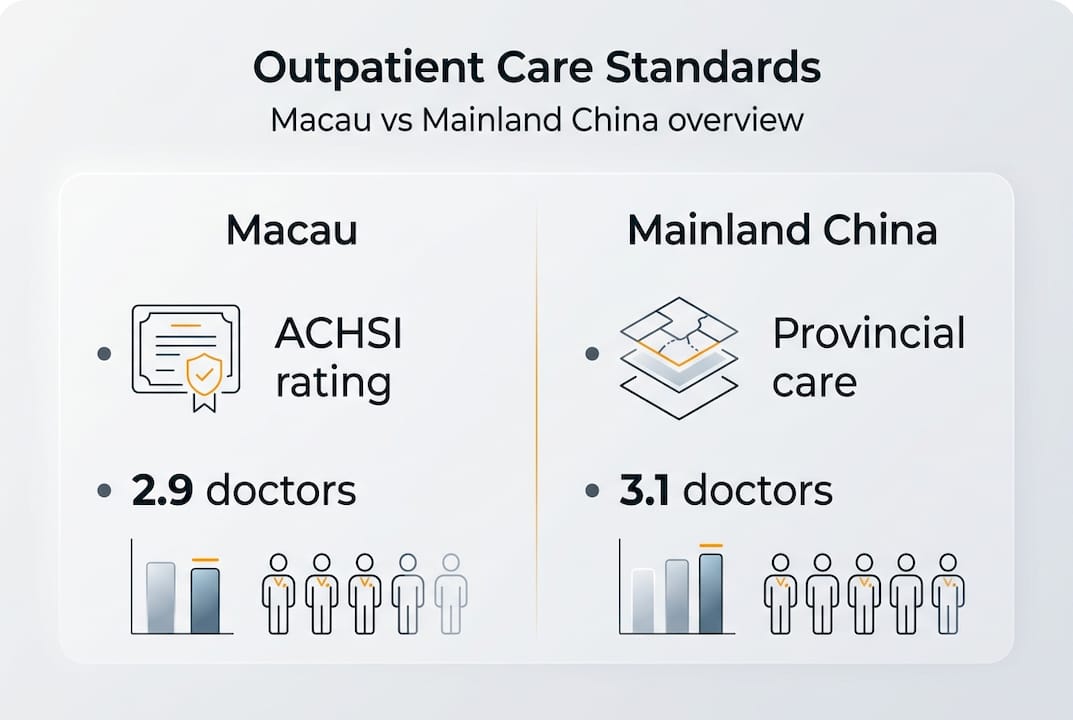 Outpatient Care Standards
Macau vs Mainland China overview

Macau

• ACHSI rating

• 2.9 doctors

Mainland China

• Provincial care

• 3.1 doctors